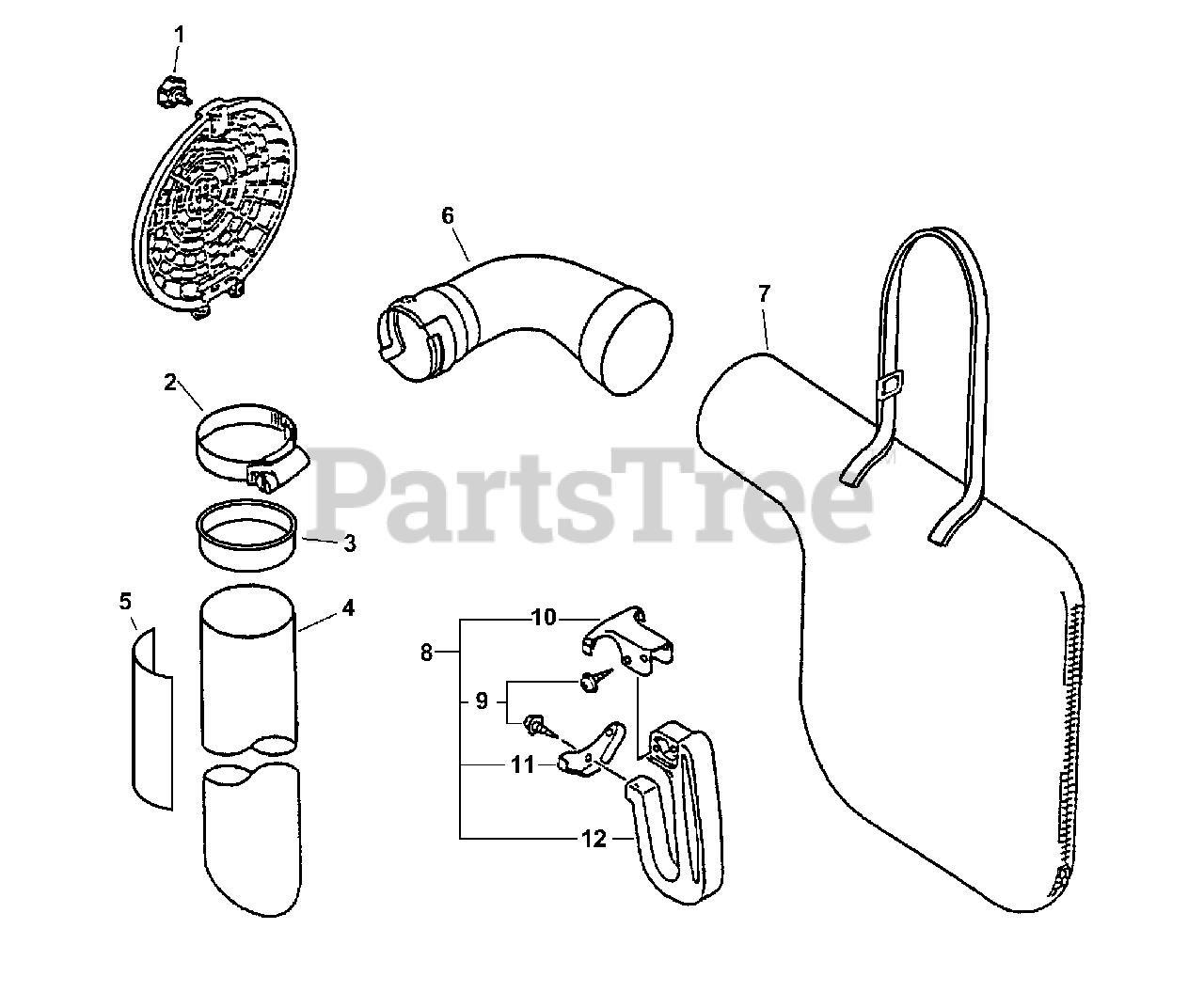 1
6
7
2
PartsTree
3
5
4
8
10
9
11
12