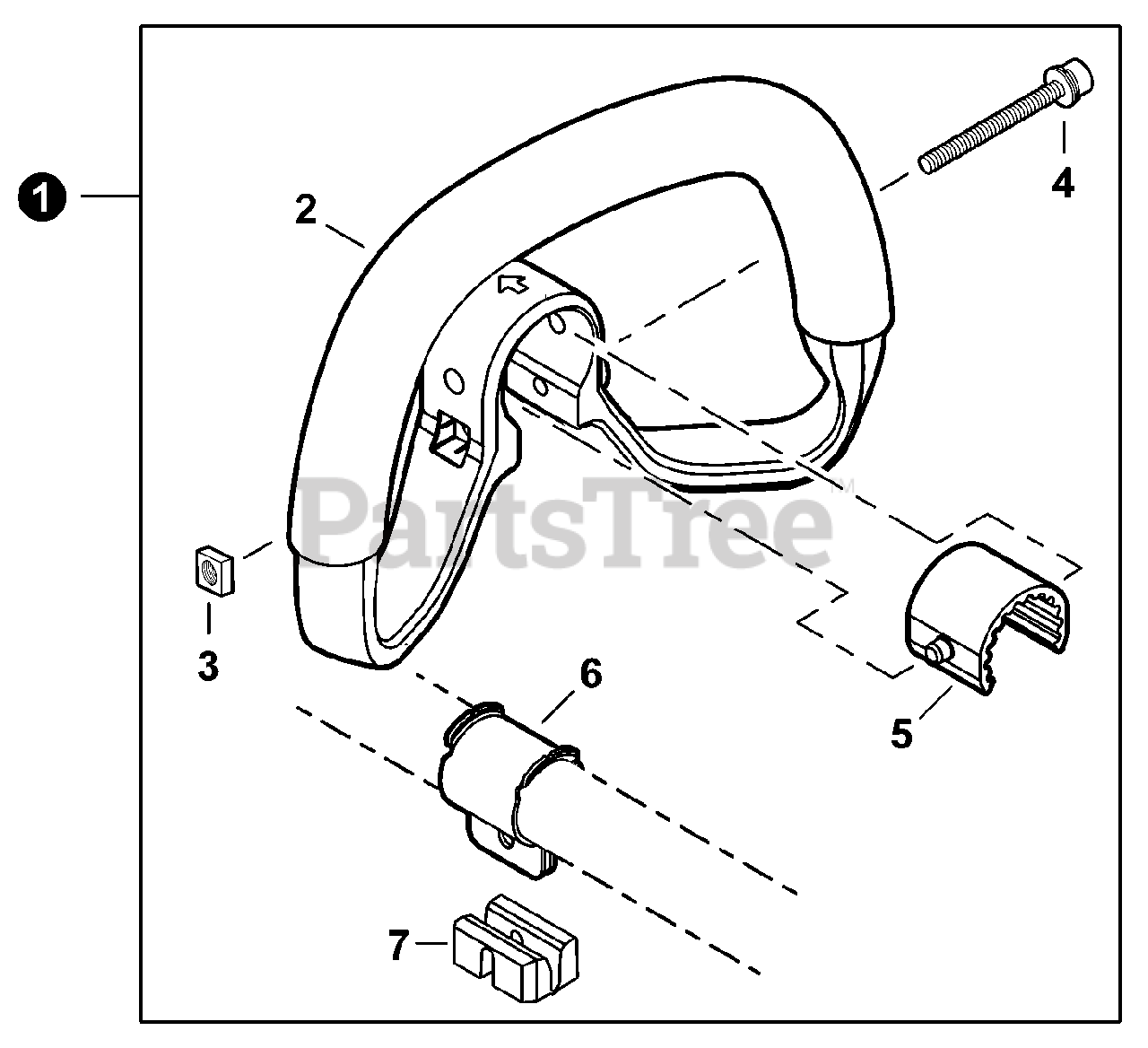 1
2
4
PartsTree™
3
6
5
7