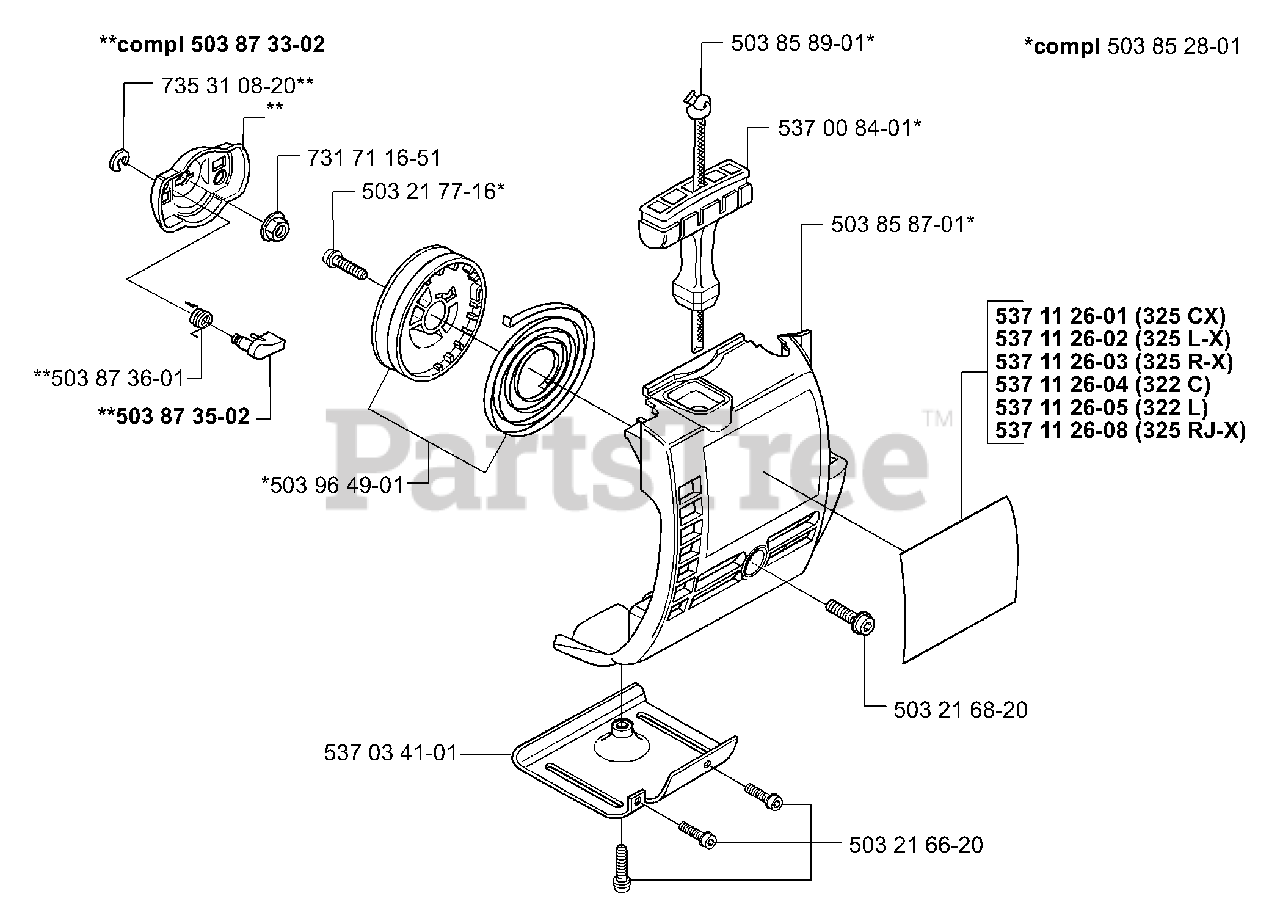 **compl 503 87 33-02

735 31 08-20**

**

731 71 16-51

503 21 77-16*

**503 87 36-01

**503 87 35-02

*503 96 49-01

503 85 89-01*

537 00 84-01*

503 85 87-01*

*compl 503 85 28-01

537 11 26-01 (325 CX)
537 11 26-02 (325 L-X)
537 11 26-03 (325 R-X)
537 11 26-04 (322 C)
537 11 26-05 (322 L)
537 11 26-08 (325 RJ-X)

PartsTree™

503 21 68-20

537 03 41-01

503 21 66-20