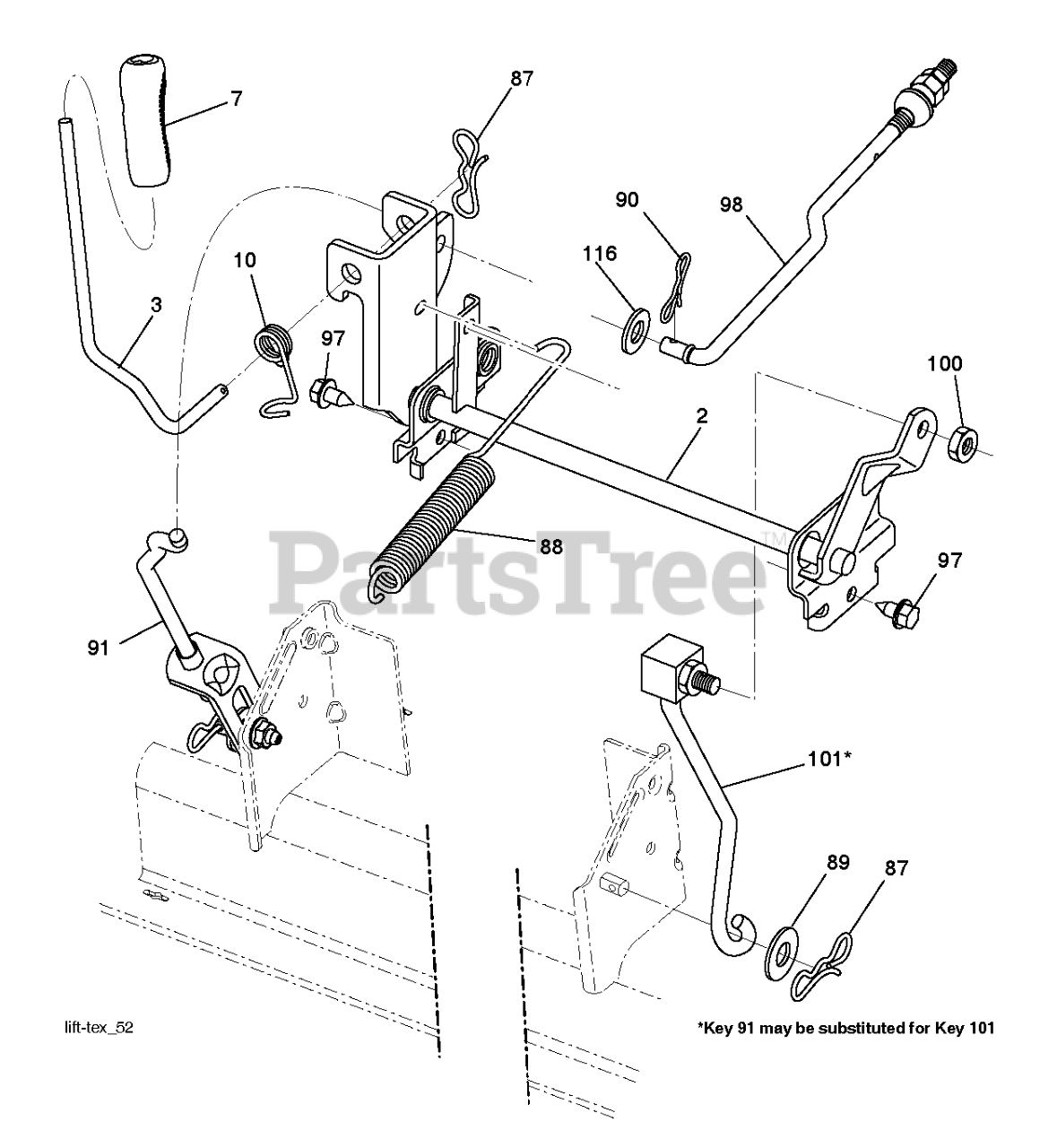 7

87

90

98

116

10

3

97

100

2

88

PartsTree™

97

91

101*

89

87

lift-tex_52

*Key 91 may be substituted for Key 101