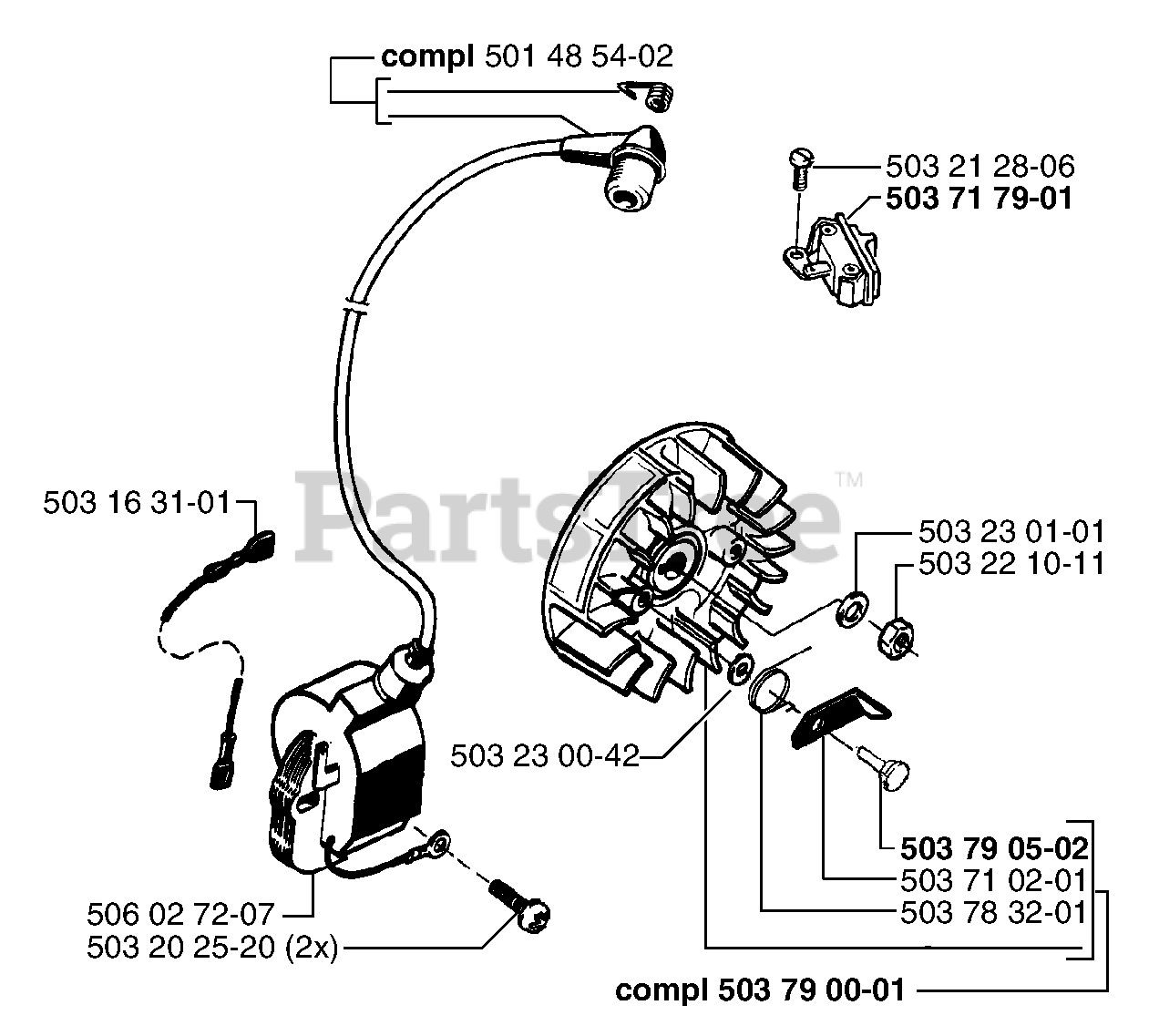 compl 501 48 54-02

503 21 28-06
503 71 79-01

503 16 31-01

PartsTree™

503 23 01-01
503 22 10-11

503 23 00-42

503 79 05-02
503 71 02-01
503 78 32-01

506 02 72-07
503 20 25-20 (2x)

compl 503 79 00-01