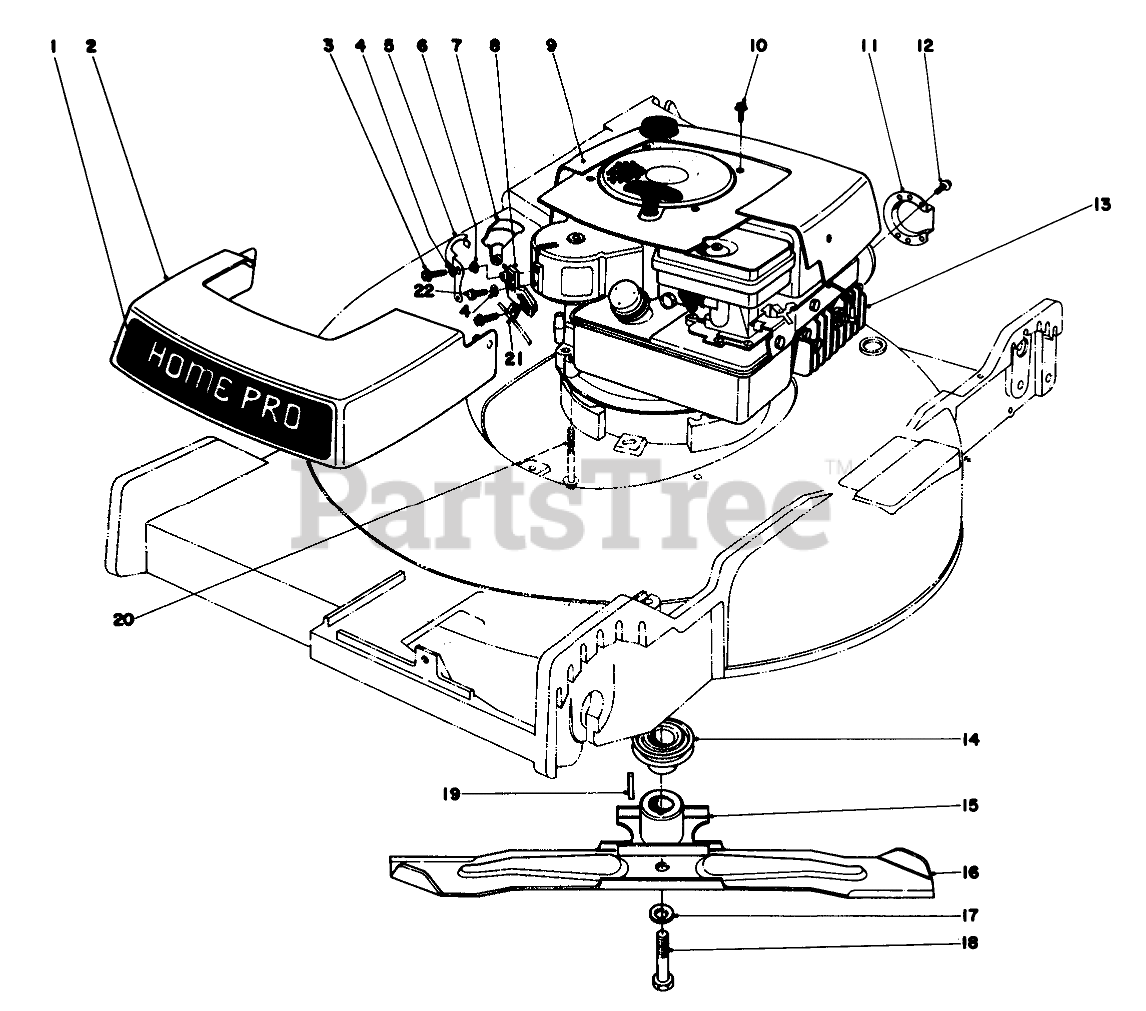 1 2 3 4 5 6 7 8 9 10 11 12 13

22

4

21

HOME PRO

PartsTree™

20

14

19

15

16

17

18