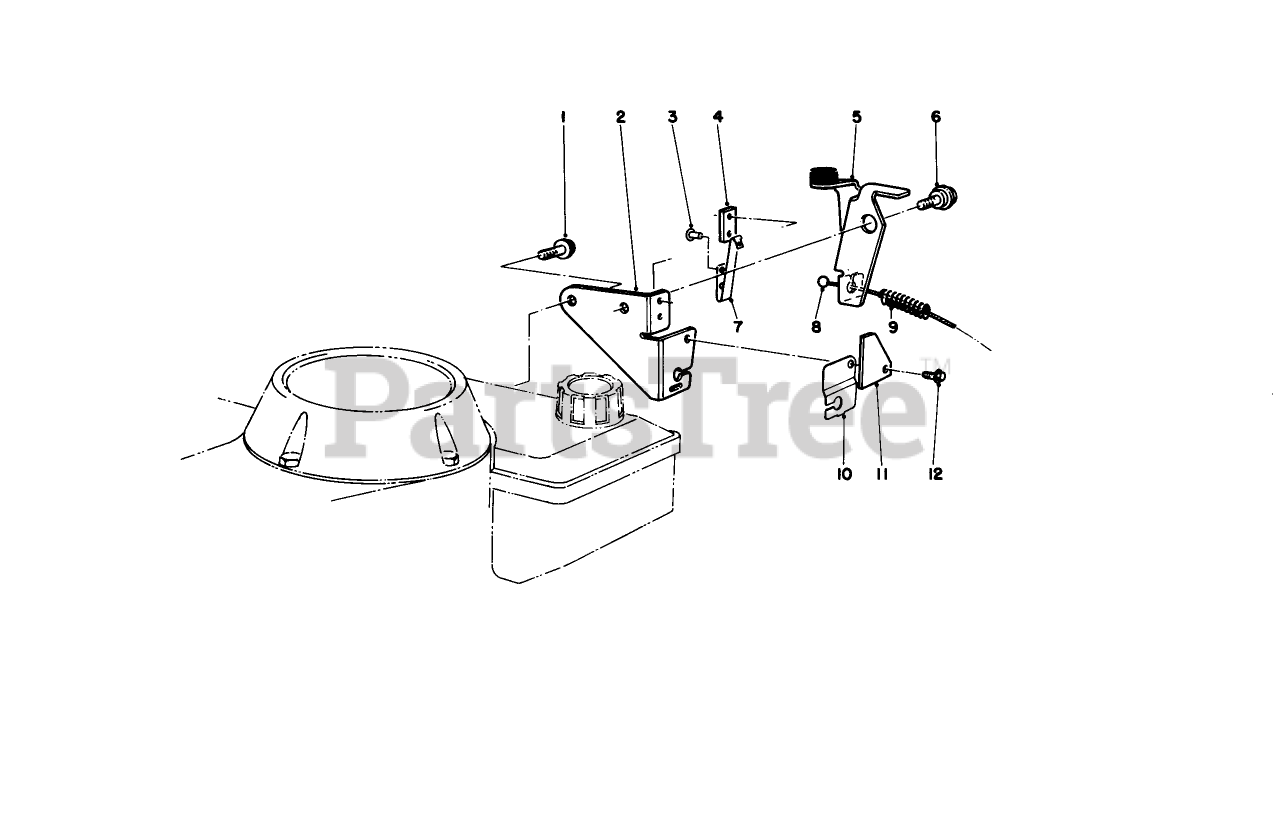 1
2
3
4
5
6
7
8
9
10
11
12

PartsTree™