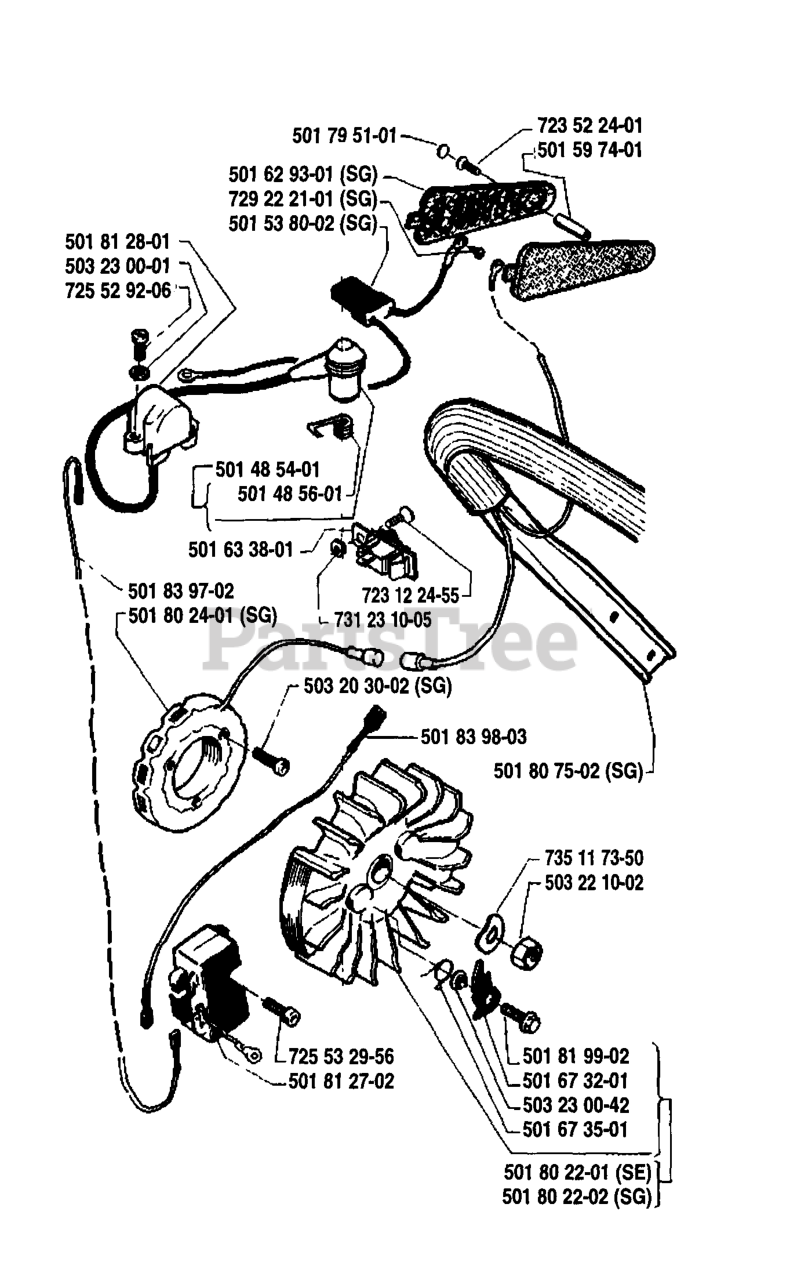 501 79 51-01
723 52 24-01
501 59 74-01
501 62 93-01 (SG)
729 22 21-01 (SG)
501 53 80-02 (SG)
501 81 28-01
503 23 00-01
725 52 92-06
501 48 54-01
501 48 56-01
501 63 38-01
723 12 24-55
731 23 10-05
501 83 97-02
501 80 24-01 (SG)
PartsTree
503 20 30-02 (SG)
501 83 98-03
501 80 75-02 (SG)
735 11 73-50
503 22 10-02
725 53 29-56
501 81 27-02
501 81 99-02
501 67 32-01
503 23 00-42
501 67 35-01
501 80 22-01 (SE)
501 80 22-02 (SG)