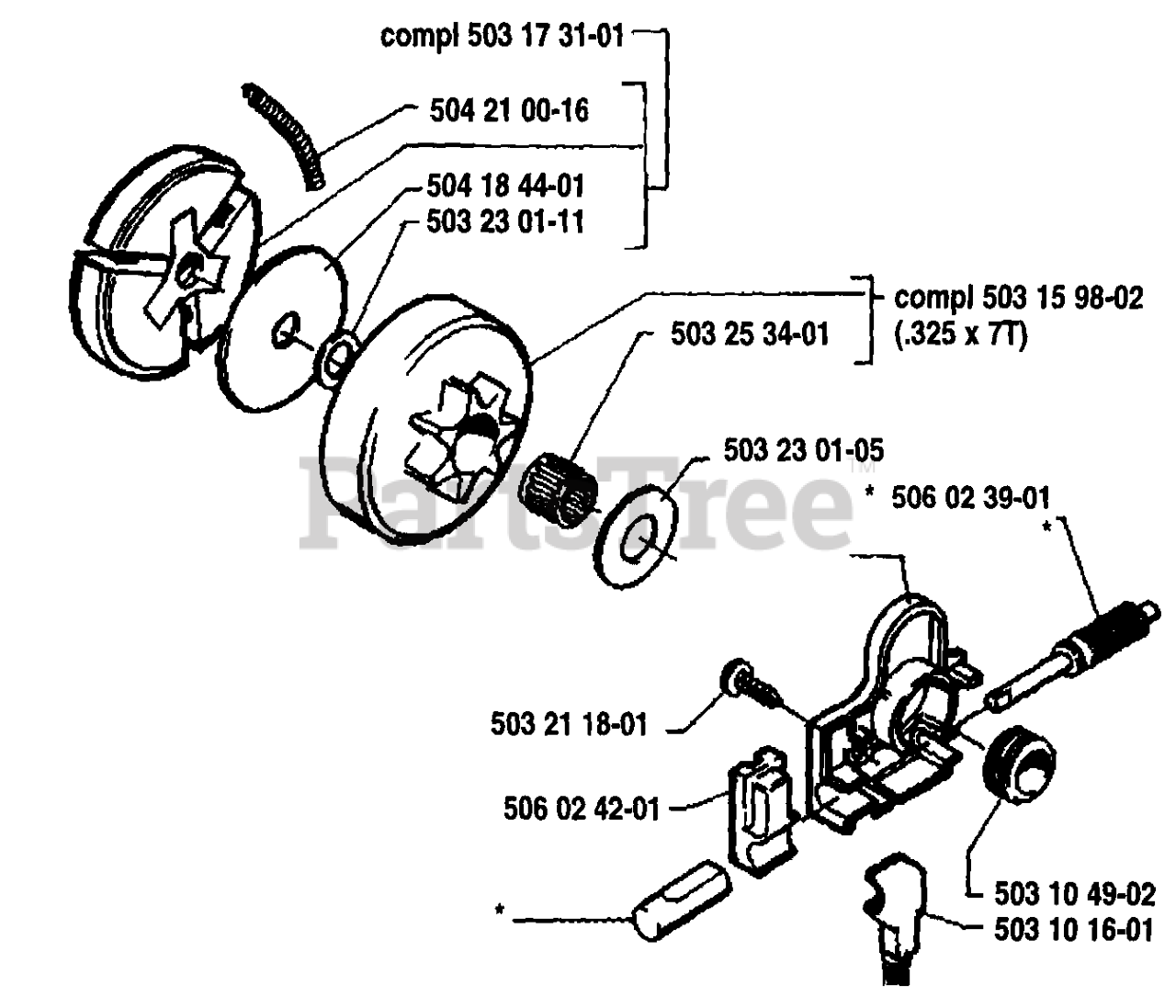 compl 503 17 31-01
504 21 00-16
504 18 44-01
503 23 01-11
compl 503 15 98-02 (.325 x 7T)
503 25 34-01
503 23 01-05
PartsTree™
* 506 02 39-01
*
503 21 18-01
506 02 42-01
*
503 10 49-02
503 10 16-01