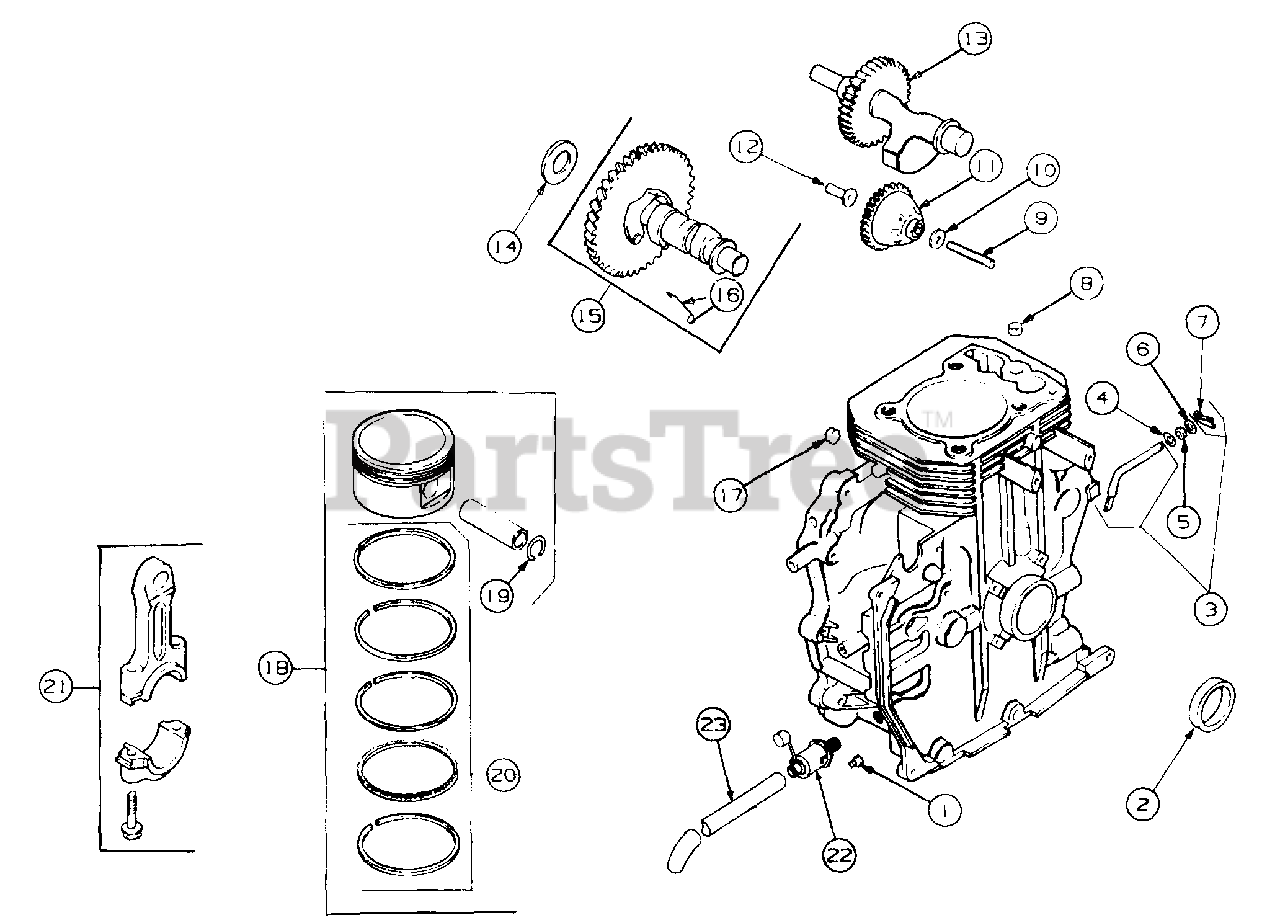 13
12
11
10
9
14
15
16
8
7
6
4
5
3
17
PartsTree™
19
18
20
21
23
22
1
2