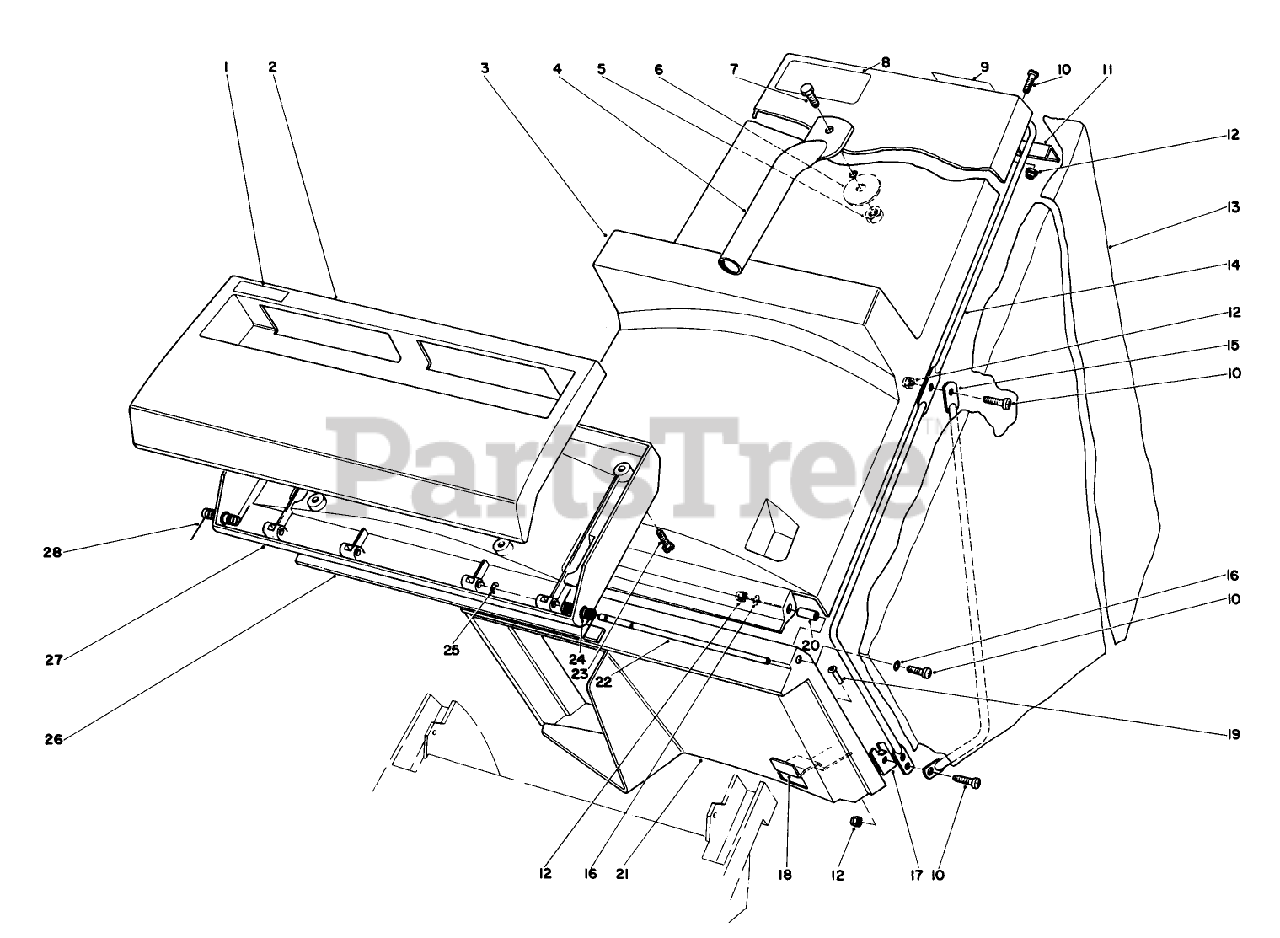 1 2 3 4 5 6 7 8 9 10 11
12
13
14
12
15
10
PartsTree
28
27
26
25
24
23
22
20
16
10
19
12 16 21 18 12 17 10