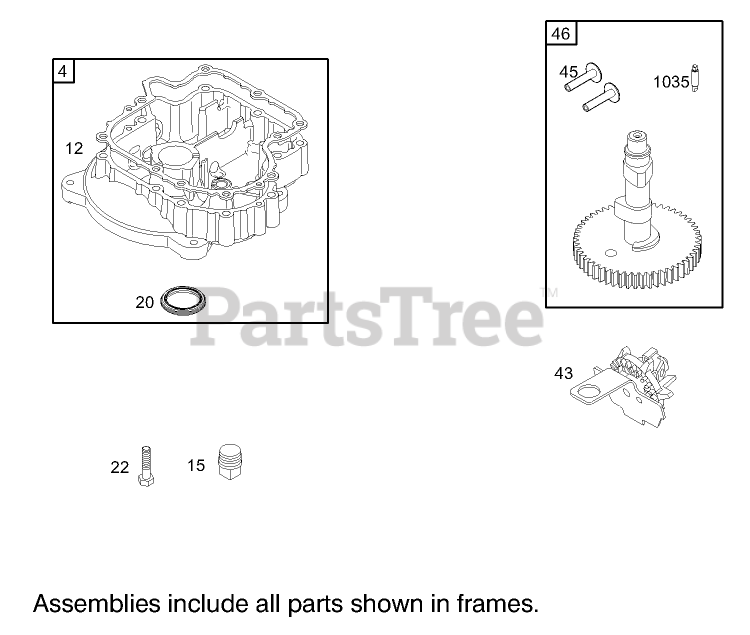 4
12
20
46
45
1035
PartsTree™
43
22
15
Assemblies include all parts shown in frames.