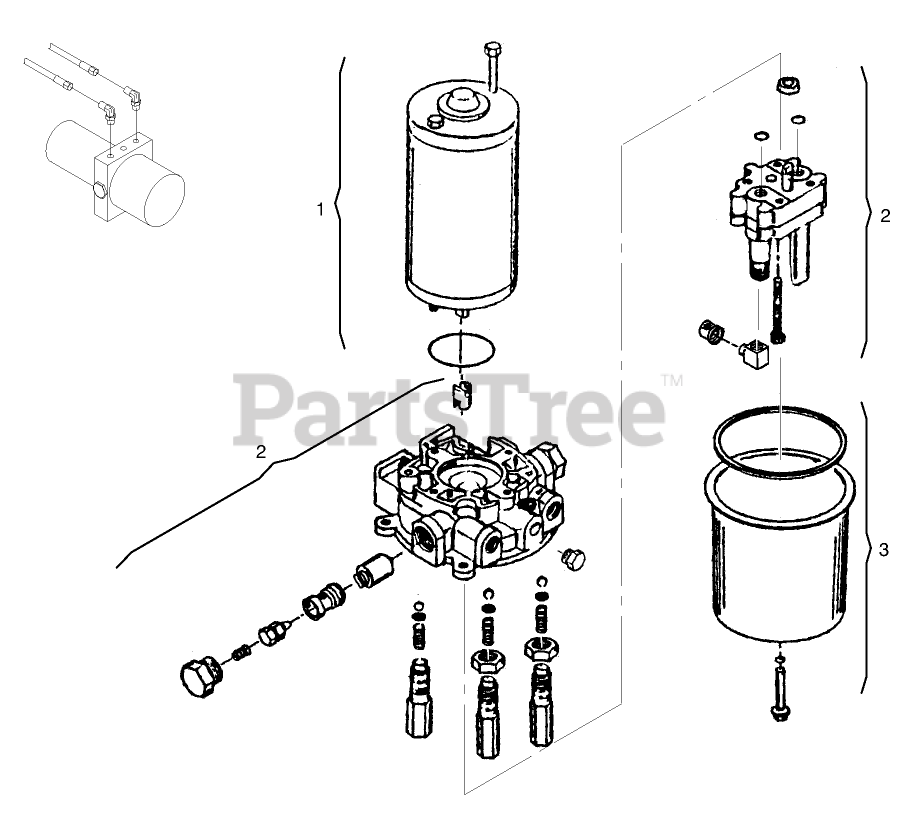 1

2

PartsTree™

2

3