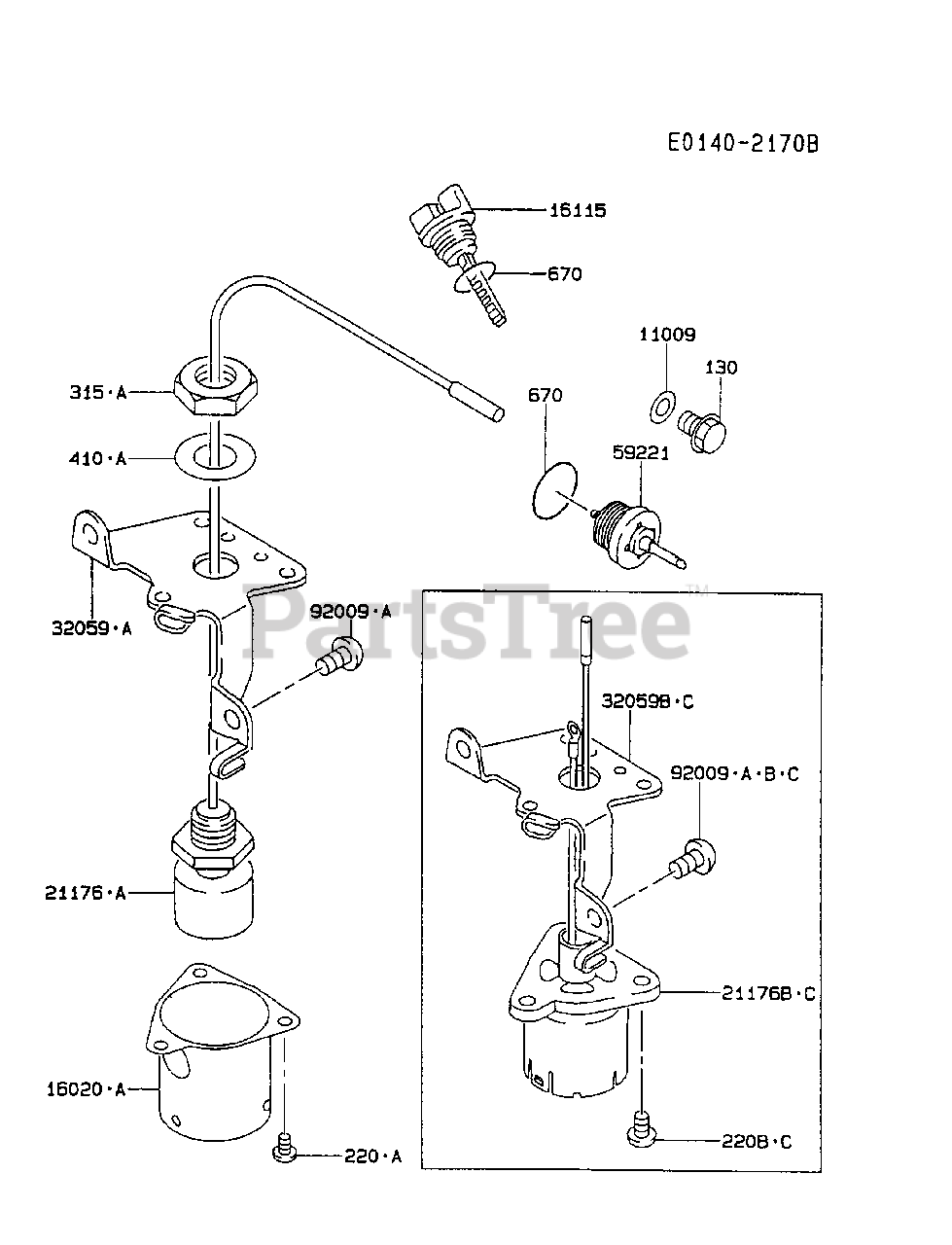 E0140-2170B

16115

670

11009

130

670

59221

315·A

410·A

32059·A

92009·A

PartsTree™

32059B·C

92009·A·B·C

21176·A

21176B·C

16020·A

220·A

220B·C