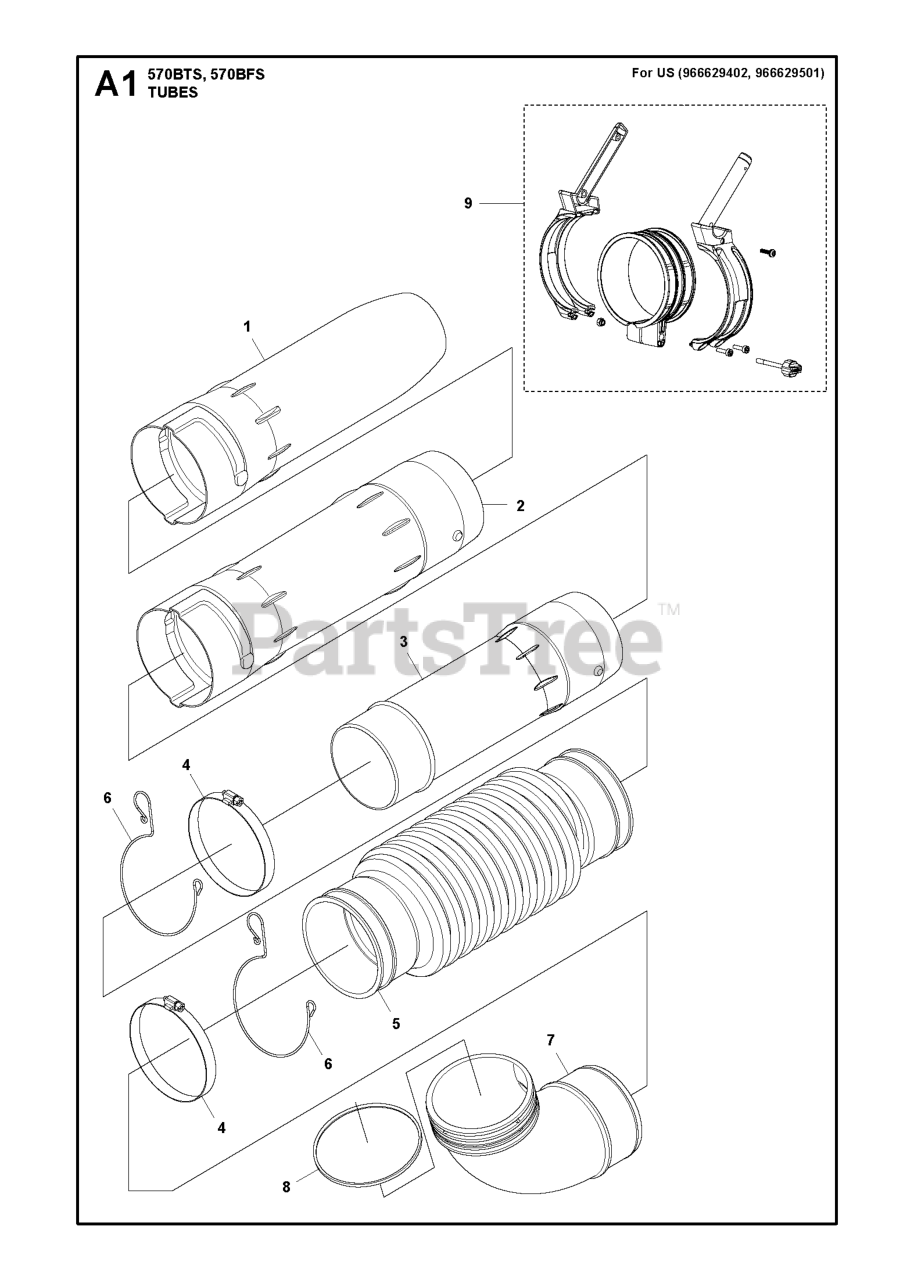 A1 570BTS, 570BFS
TUBES

For US (966629402, 966629501)

9

1

2

PartsTree™

3

4

6

5

6

7

4

8