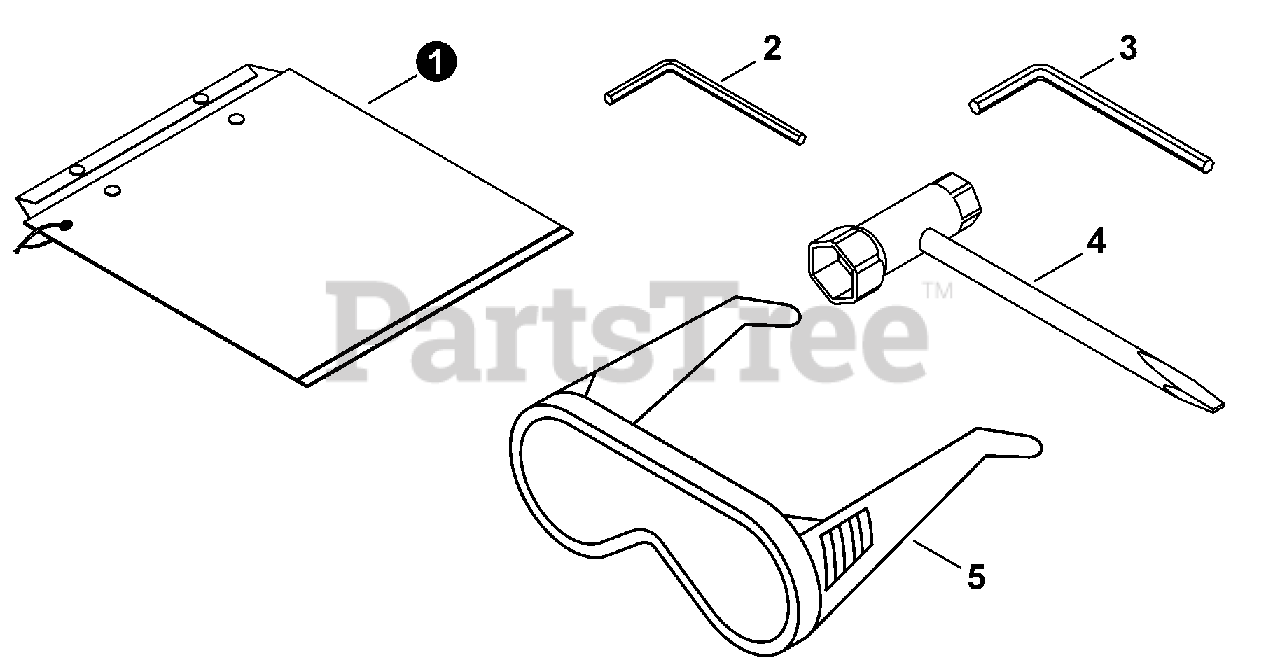 1
2
3
4
PartsTree™
5