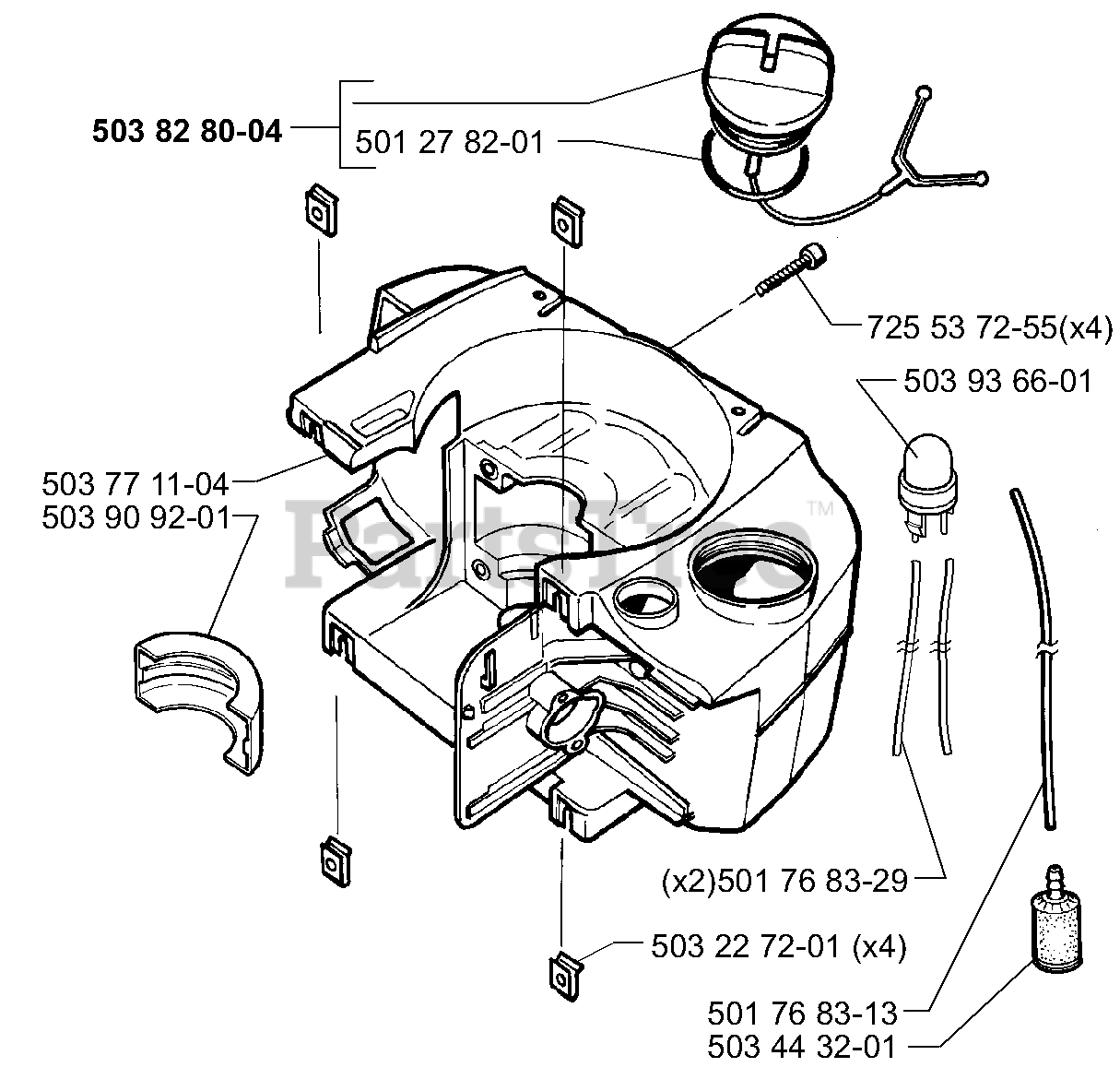 503 82 80-04
501 27 82-01
725 53 72-55(x4)
503 93 66-01
503 77 11-04
503 90 92-01
PartsTree™
(x2)501 76 83-29
503 22 72-01 (x4)
501 76 83-13
503 44 32-01