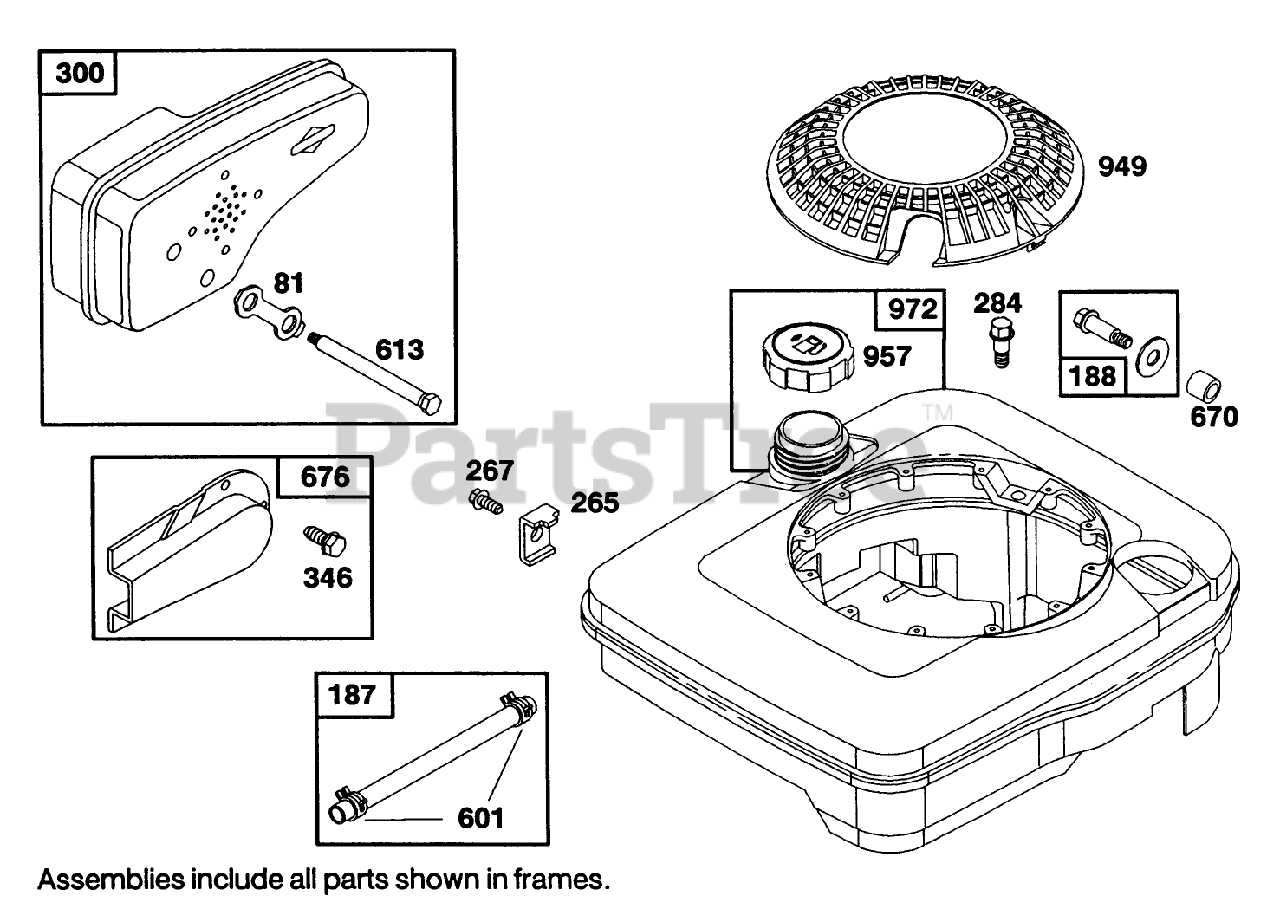 300
81
613
949
972
957
284
188
670
PartsTree™
676
346
267
265
187
601
Assemblies include all parts shown in frames.