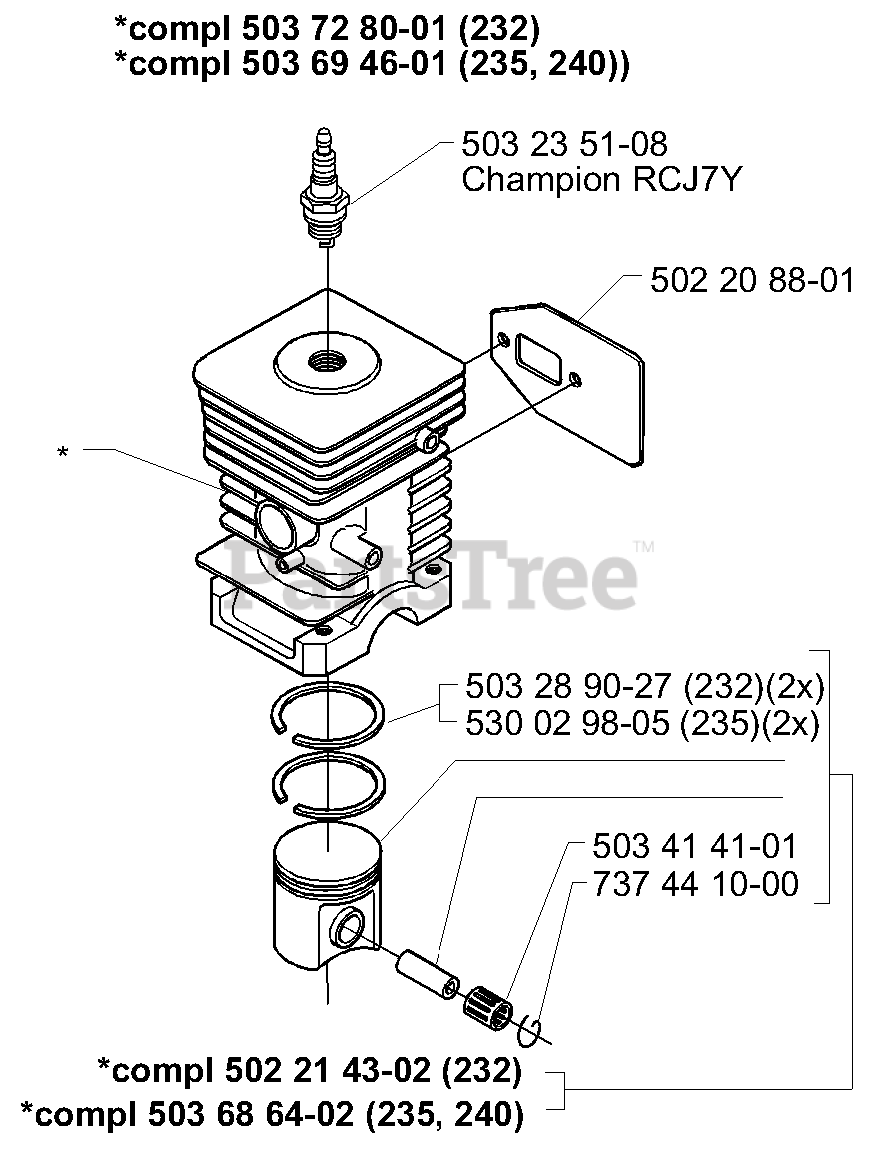 *compl 503 72 80-01 (232)
*compl 503 69 46-01 (235, 240))

503 23 51-08
Champion RCJ7Y

502 20 88-01

*

PartsTree™

503 28 90-27 (232)(2x)
530 02 98-05 (235)(2x)

503 41 41-01
737 44 10-00

*compl 502 21 43-02 (232)
*compl 503 68 64-02 (235, 240)