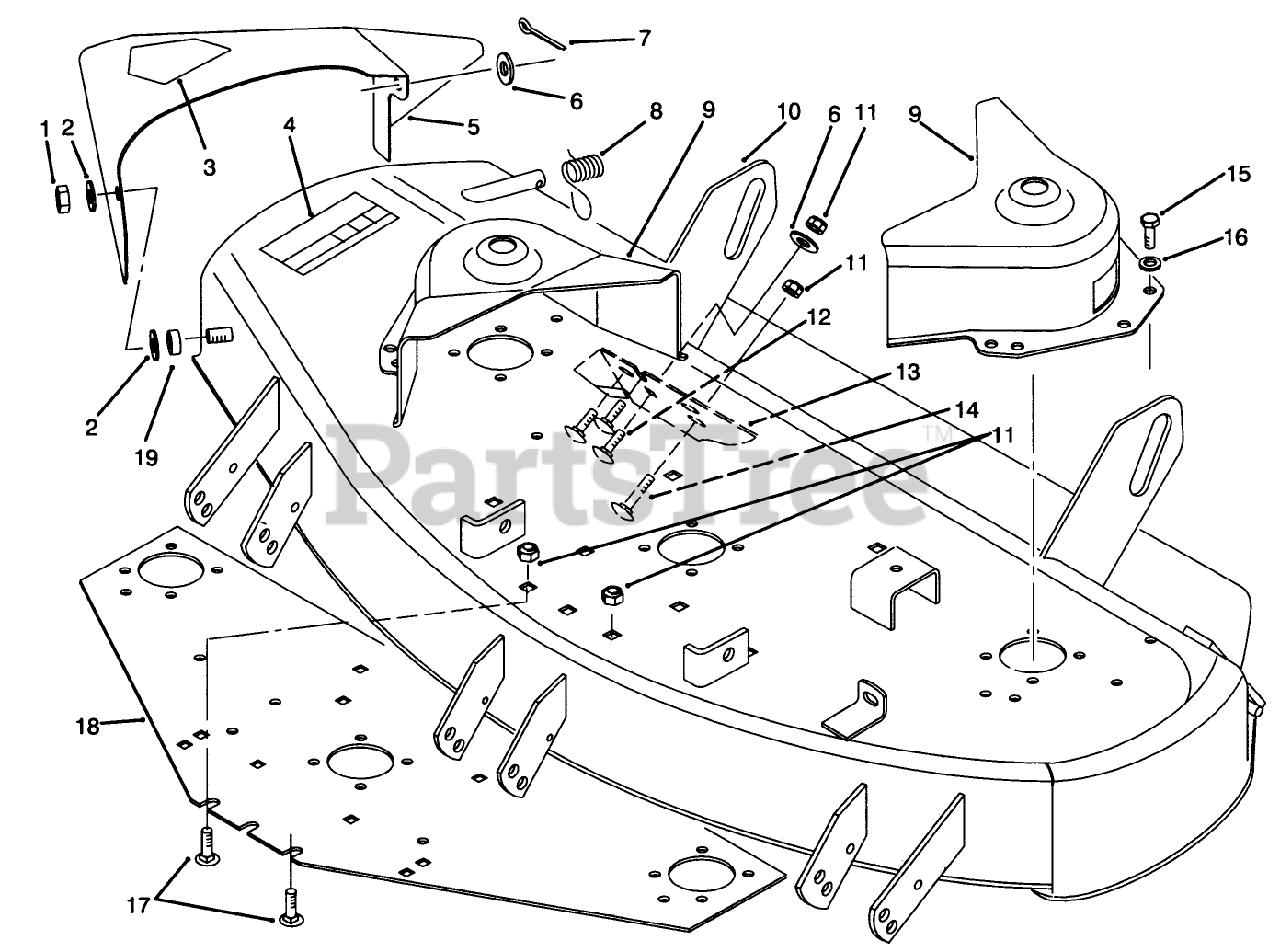 7
6
5
3
1
2
4
8
9
10
6
11
9
15
16
11
12
13
14
11
2
19
PartsTree™
18
17