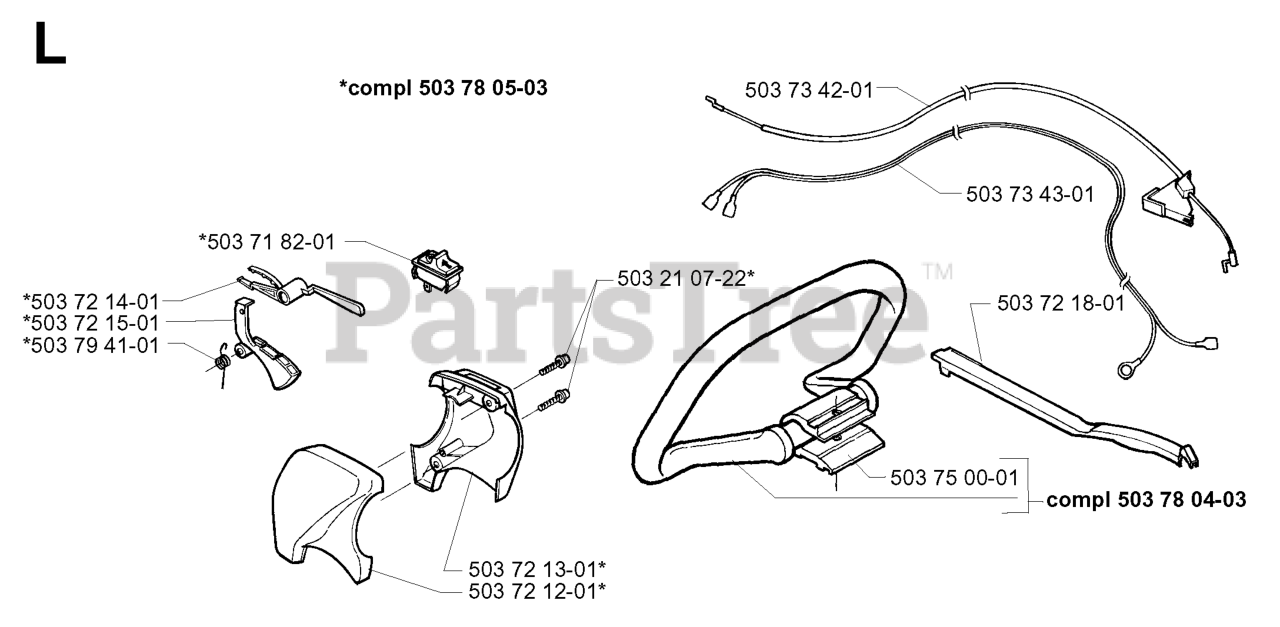 L

*compl 503 78 05-03

503 73 42-01

503 73 43-01

*503 71 82-01

503 21 07-22*

*503 72 14-01

*503 72 15-01

*503 79 41-01

PartsTree™

503 72 18-01

503 75 00-01

compl 503 78 04-03

503 72 13-01*

503 72 12-01*