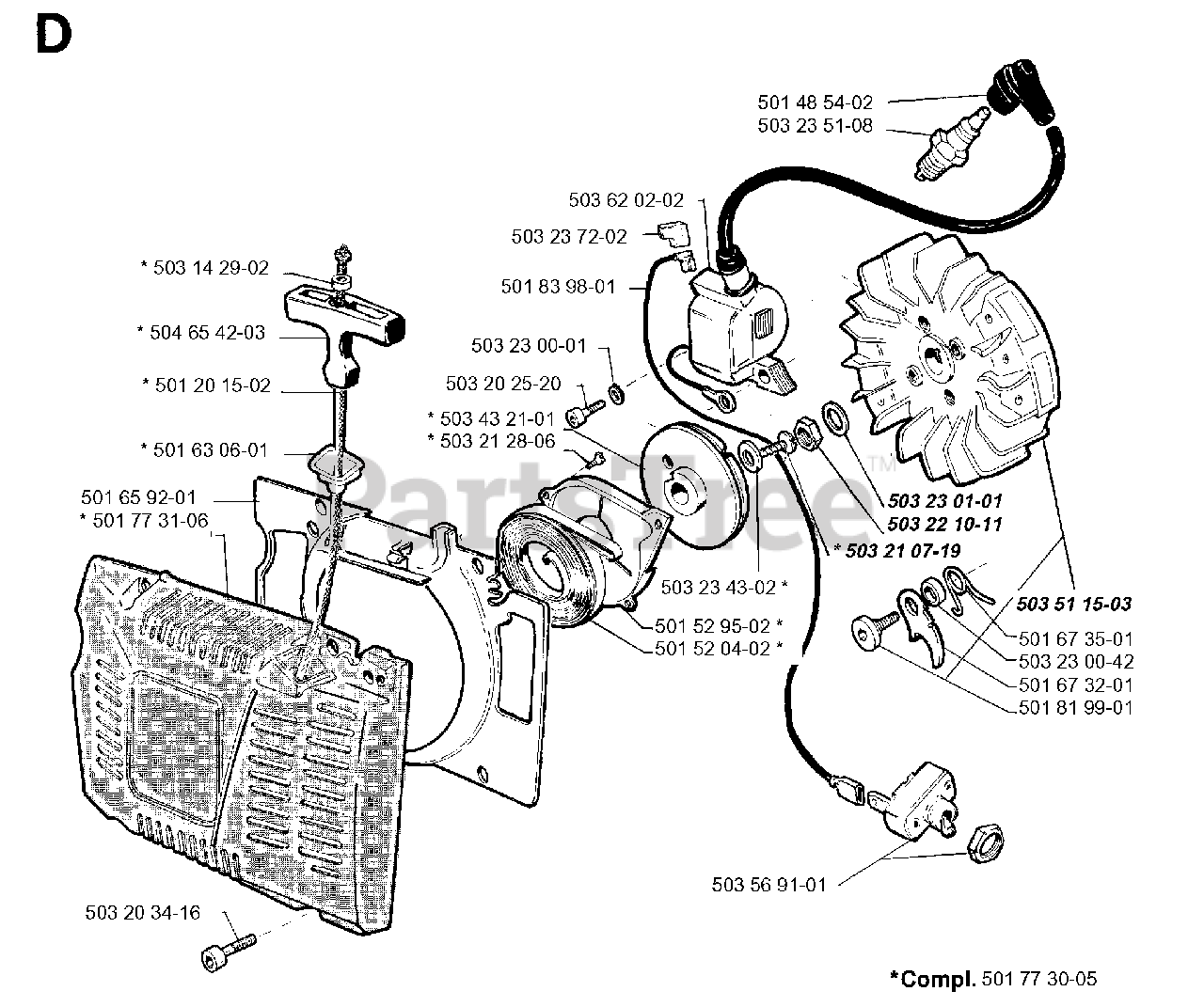 D

501 48 54-02
503 23 51-08

503 62 02-02
503 23 72-02
501 83 98-01

* 503 14 29-02
* 504 65 42-03
* 501 20 15-02
* 501 63 06-01
501 65 92-01
* 501 77 31-06

503 23 00-01
503 20 25-20
* 503 43 21-01
* 503 21 28-06

PartsTree™

503 23 01-01
503 22 10-11
* 503 21 07-19

503 23 43-02 *
501 52 95-02 *
501 52 04-02 *

503 51 15-03
501 67 35-01
503 23 00-42
501 67 32-01
501 81 99-01

503 56 91-01

503 20 34-16

*Compl. 501 77 30-05