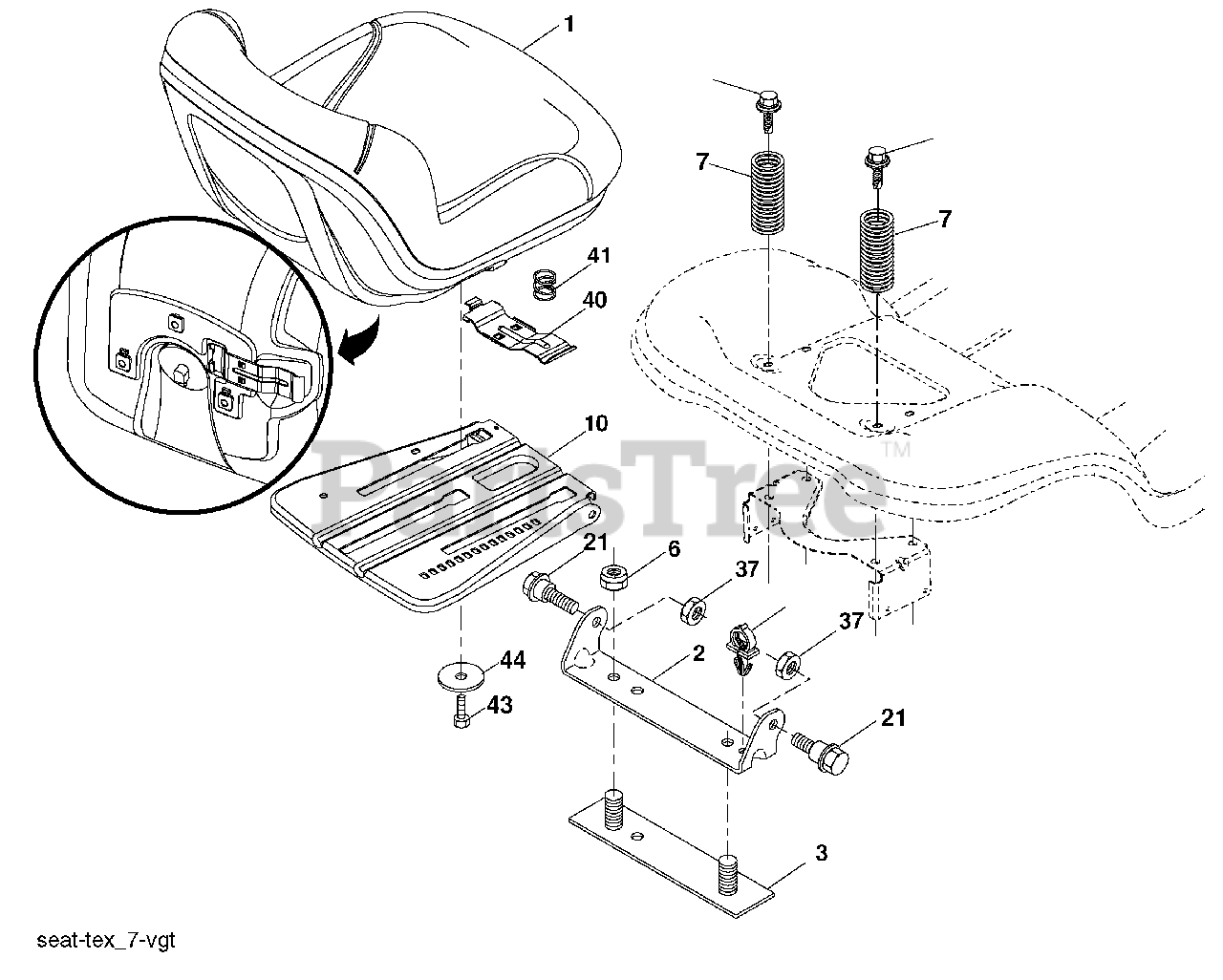 1
7
7
41
40
10
PartsTree™
21
6
37
37
2
44
43
21
3
seat-tex_7-vgt