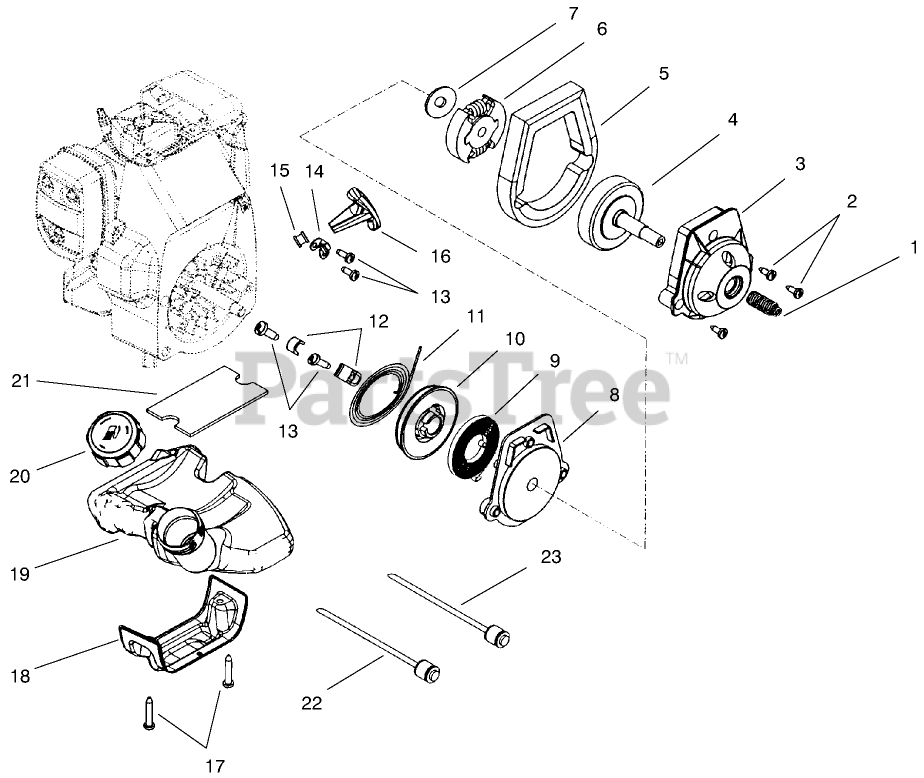 7
6
5
4
3
2
1
15
14
16
13
12
11
10
9
8
21
PartsTree™
13
20
19
23
18
22
17