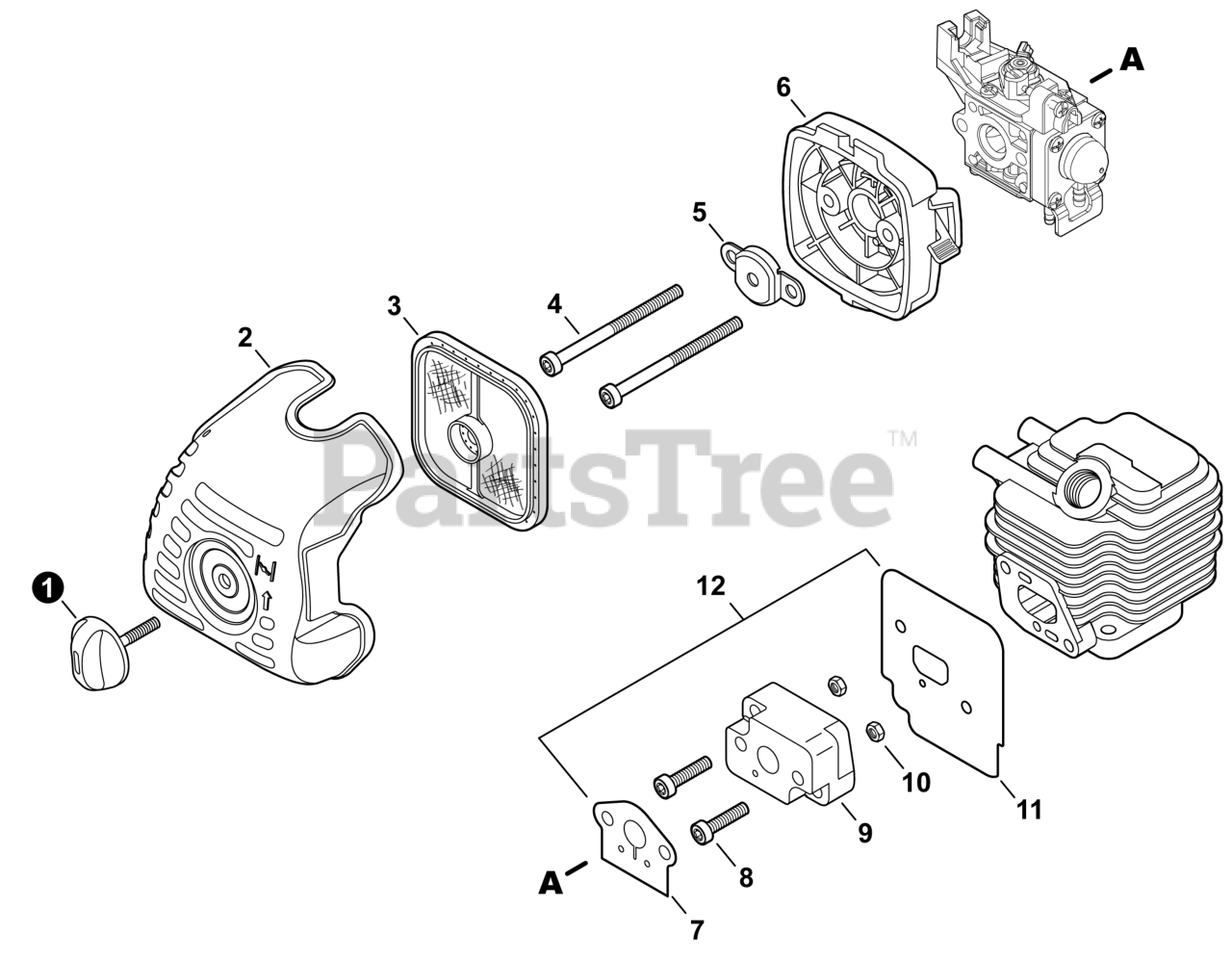 A
6
5
4
3
2
PartsTree™
1
12
10
11
9
8
A
7