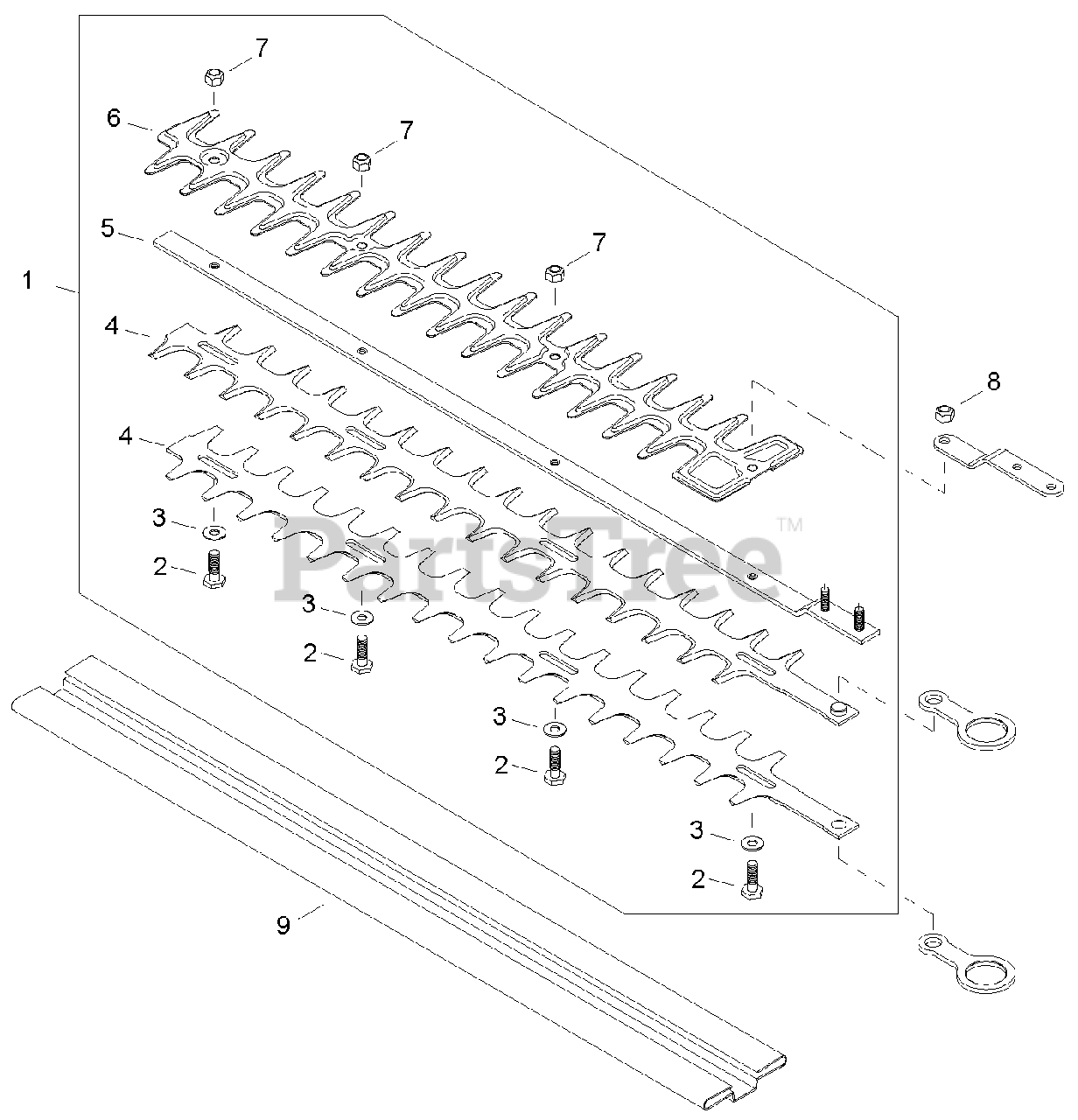 7
6
7
5
7
1
4
8
4
3
2
PartsTree™
3
2
3
2
3
2
9