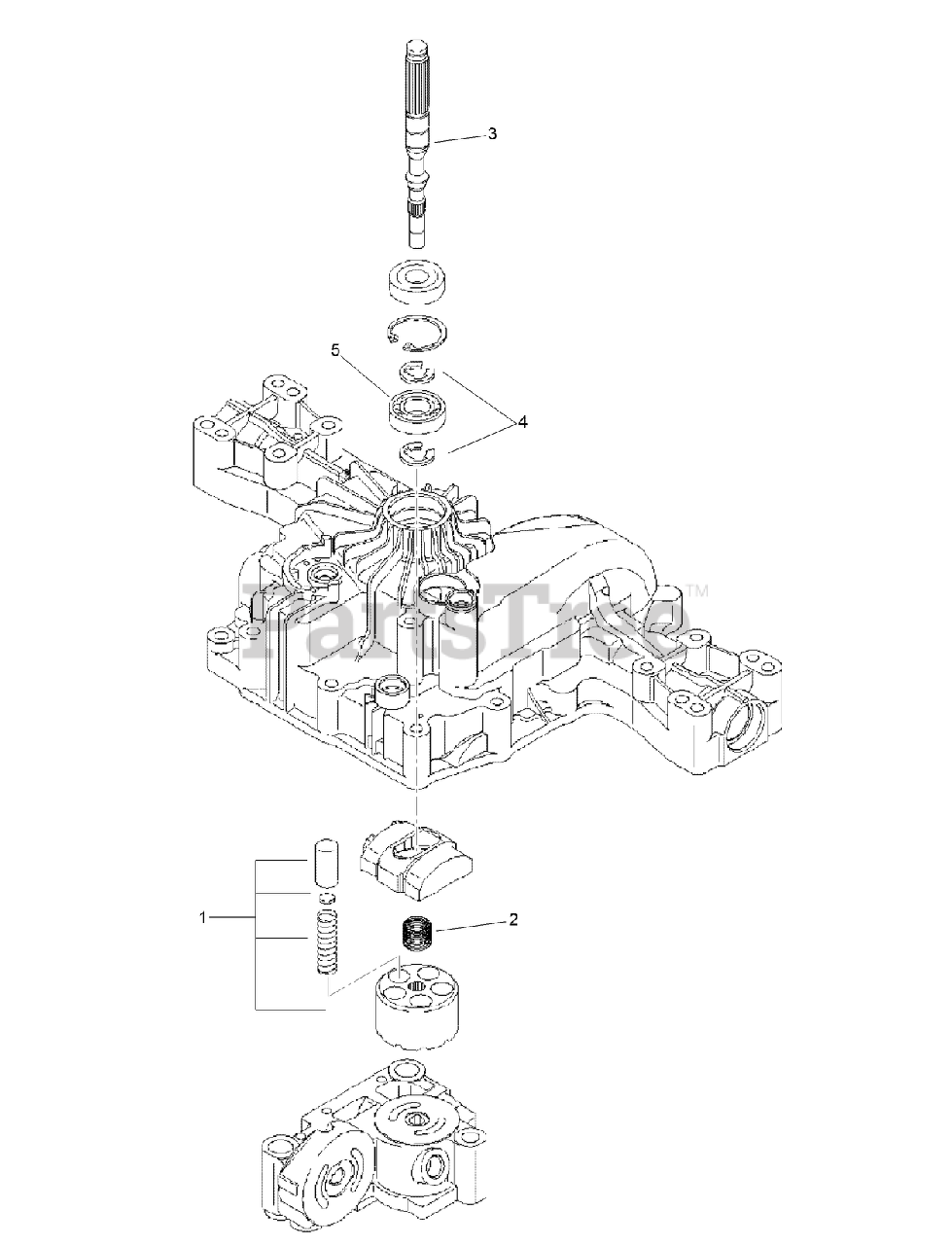 3
5
4
PartsTree™
1
2