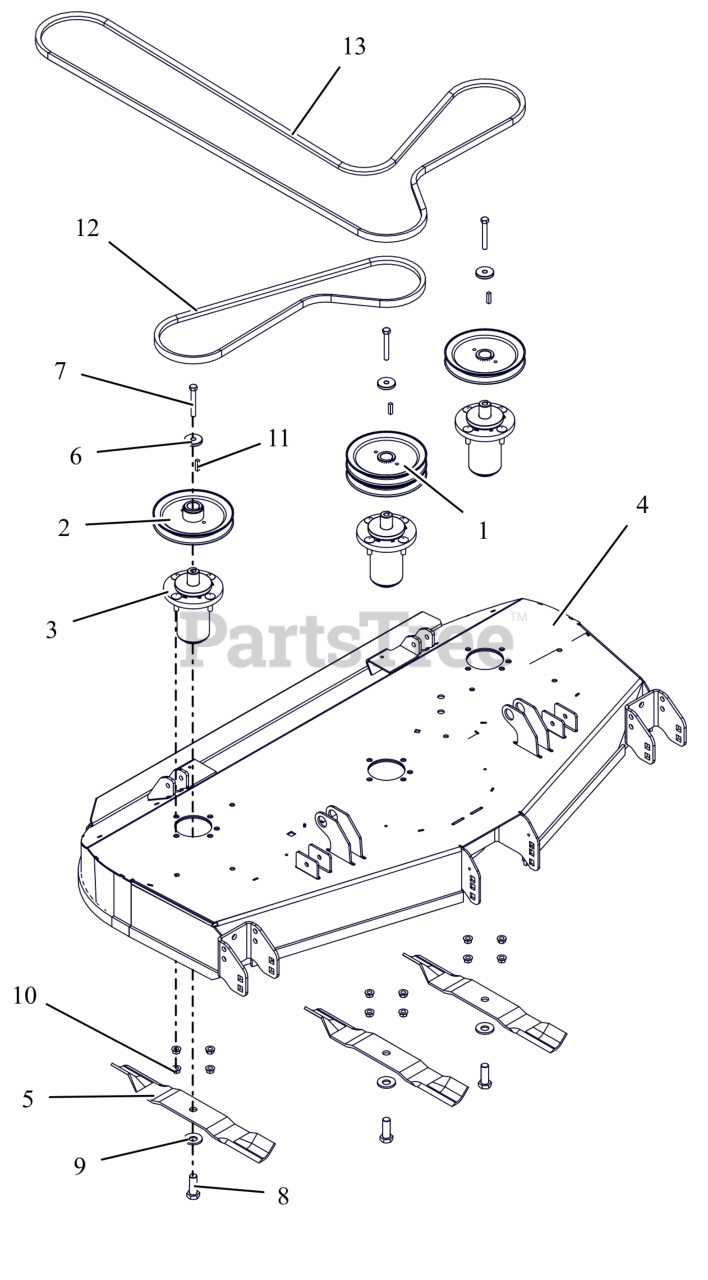 13

12

7

6

11

2

1

4

3

PartsTree™

10

5

9

8