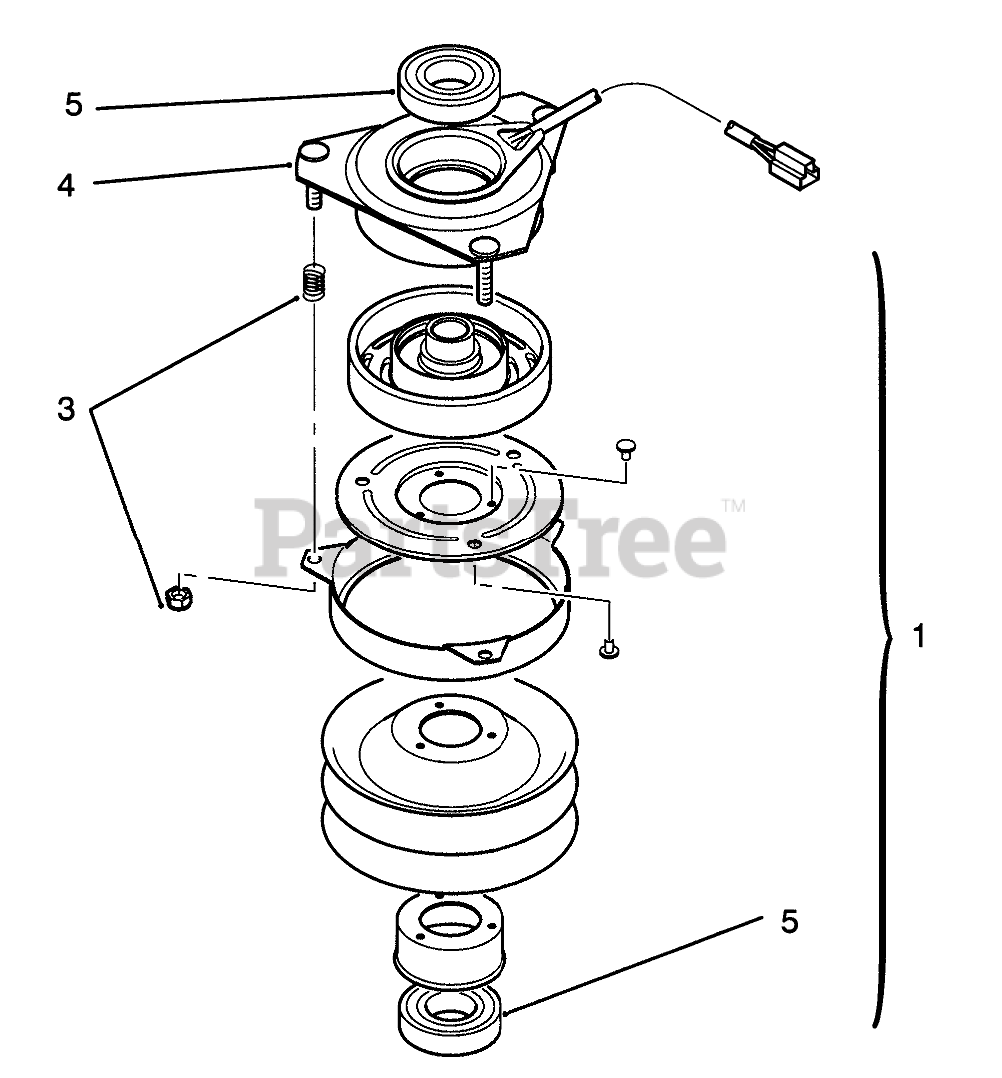 5
4
3
PartsTree™
1
5