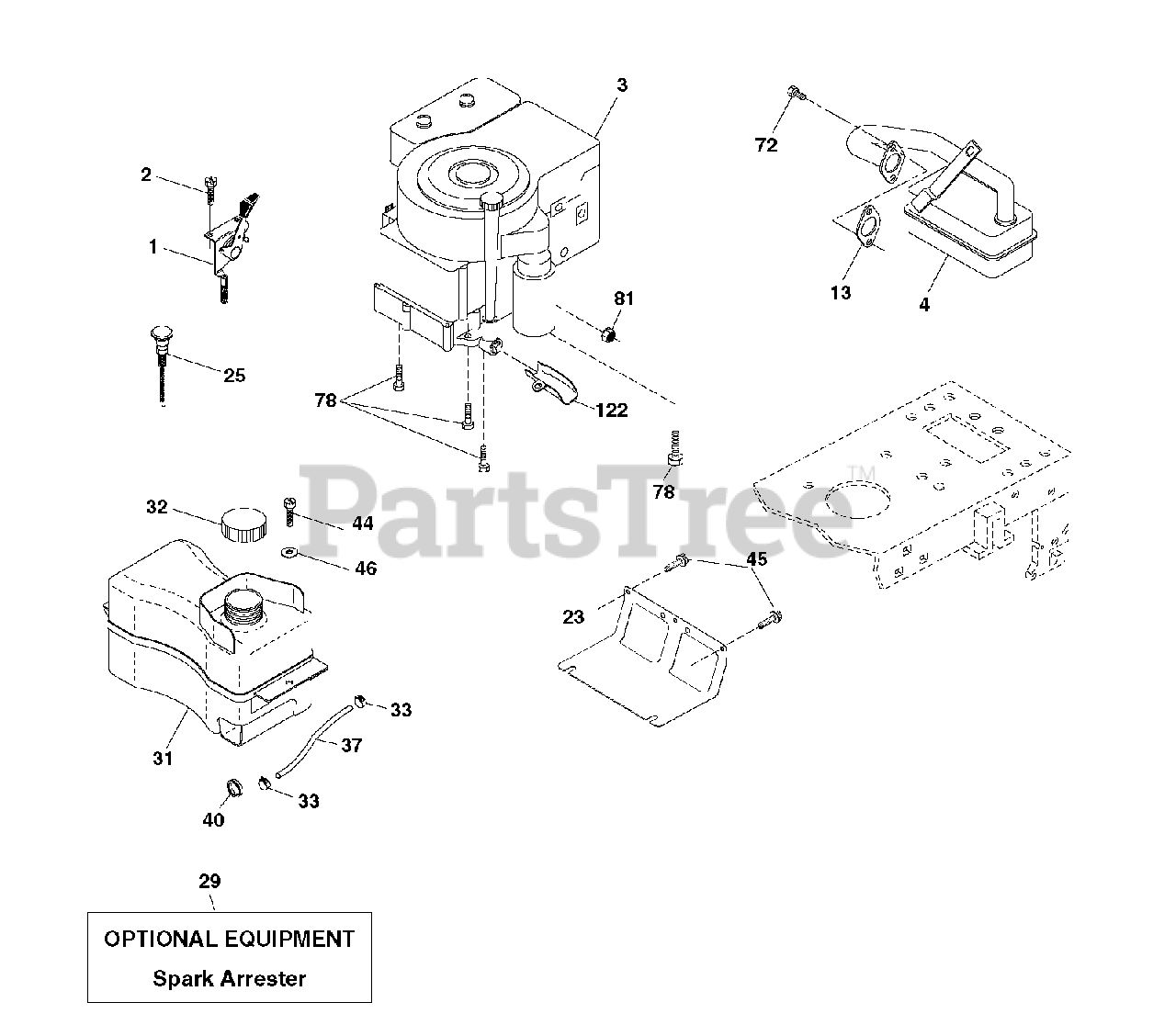 3

72

2

1

13

4

81

25

78

122

78

PartsTree™

32

44

46

45

23

33

37

31

33

40

29

OPTIONAL EQUIPMENT
Spark Arrester