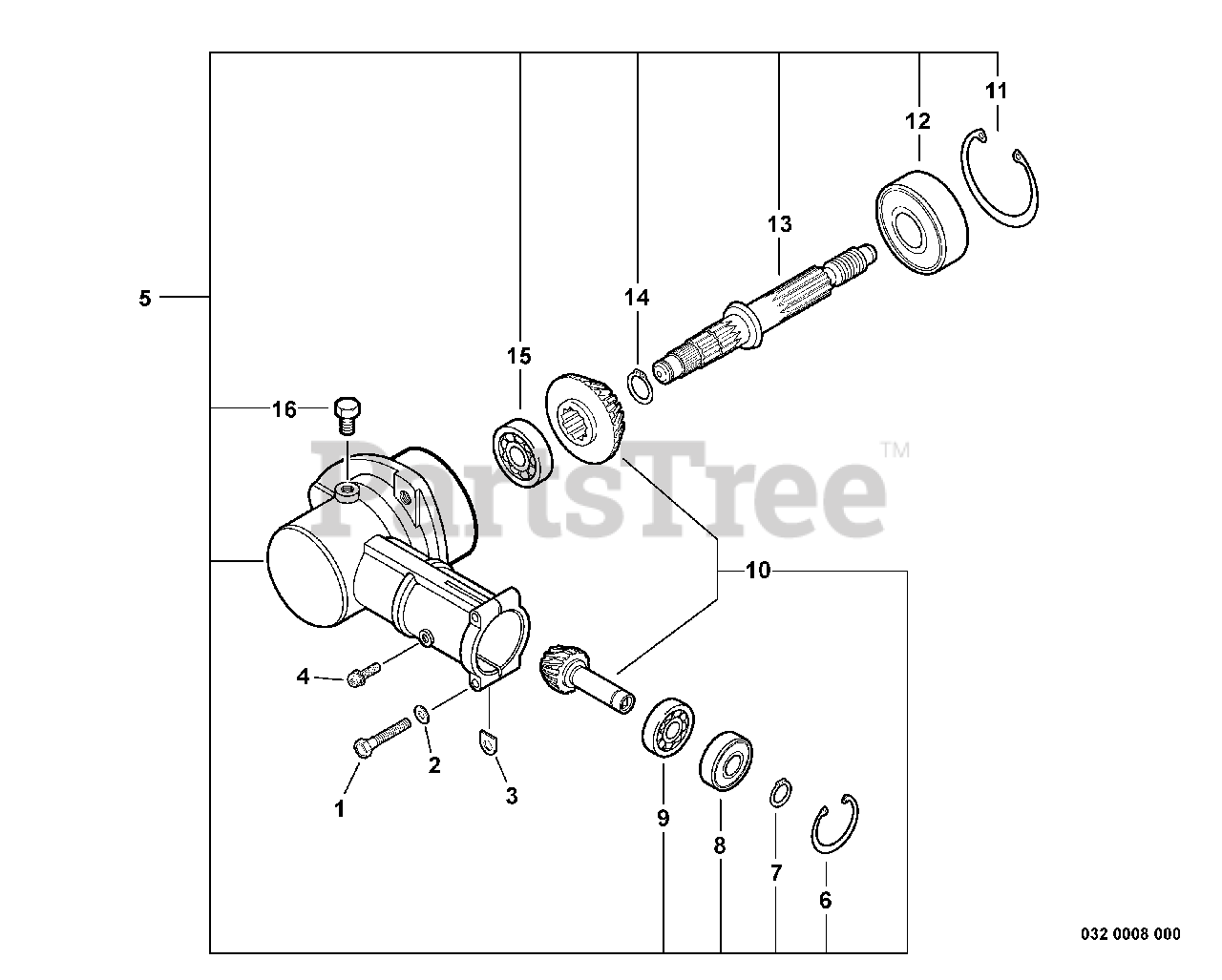 11
12
13
14
15
5
16
PartsTree™
10
4
2
3
1
9
8
7
6
032 0008 000