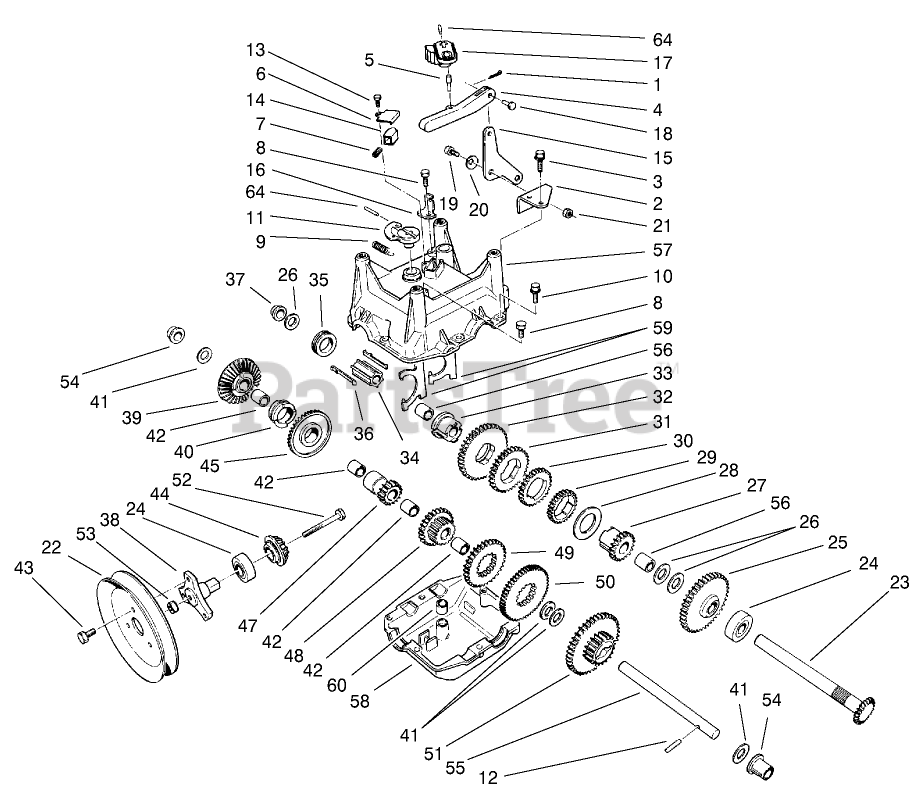 64
17
1
4
18
15
3
2
21
57
10
8
59
56
33
32
31
30
29
28
27
56
26
25
24
23
13
6
14
7
8
16
64
11
9
5
19
20
37
26
35
54
41
39
42
40
45
36
34
42
52
44
24
38
53
22
43
47
42
48
42
60
58
49
50
41
51
55
12
41
54
PartsTree