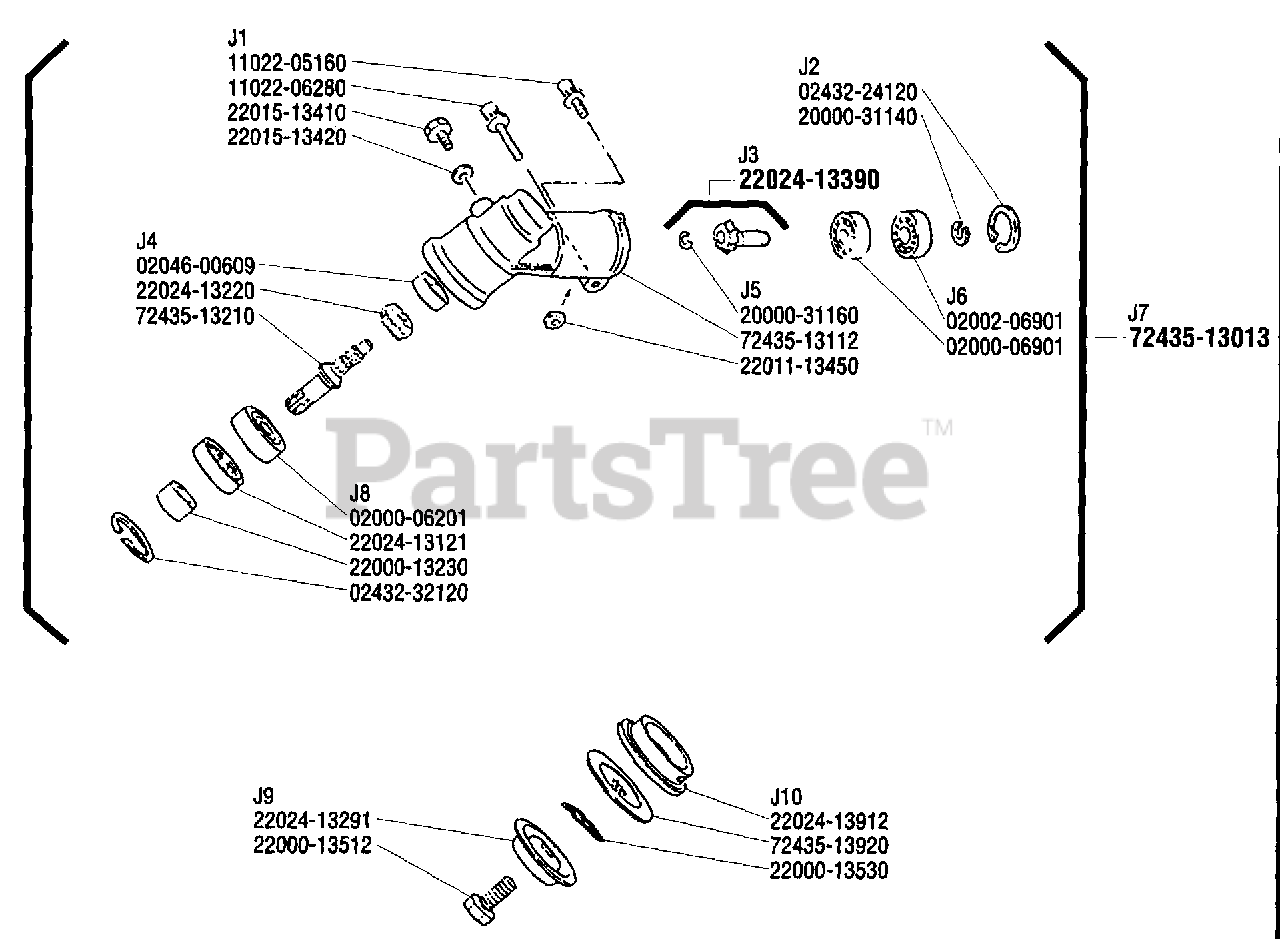 J1
11022-05160
11022-06280
22015-13410
22015-13420

J2
02432-24120
20000-31140

J3
22024-13390

J4
02046-00609
22024-13220
72435-13210

J5
20000-31160
72435-13112
22011-13450

J6
02002-06901
02000-06901

J7
72435-13013

PartsTree™

J8
02000-06201
22024-13121
22000-13230
02432-32120

J9
22024-13291
22000-13512

J10
22024-13912
72435-13920
22000-13530