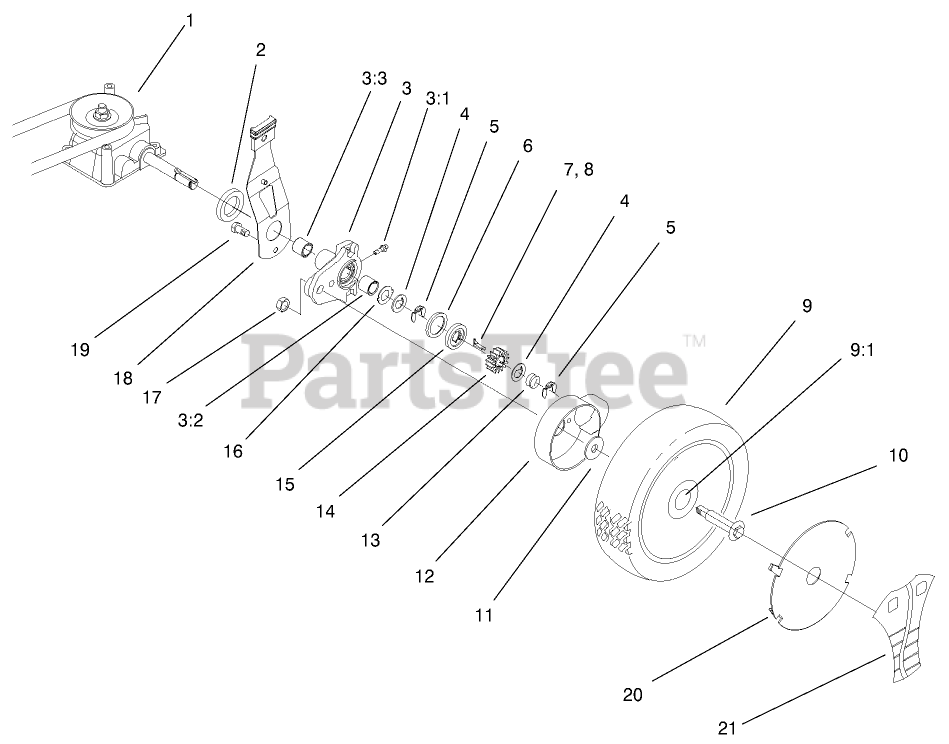 1
2
3:3
3
3:1
4
5
6
7, 8
4
5
9
9:1
10
19
18
17
3:2
16
15
14
13
12
11
20
21
PartsTree™