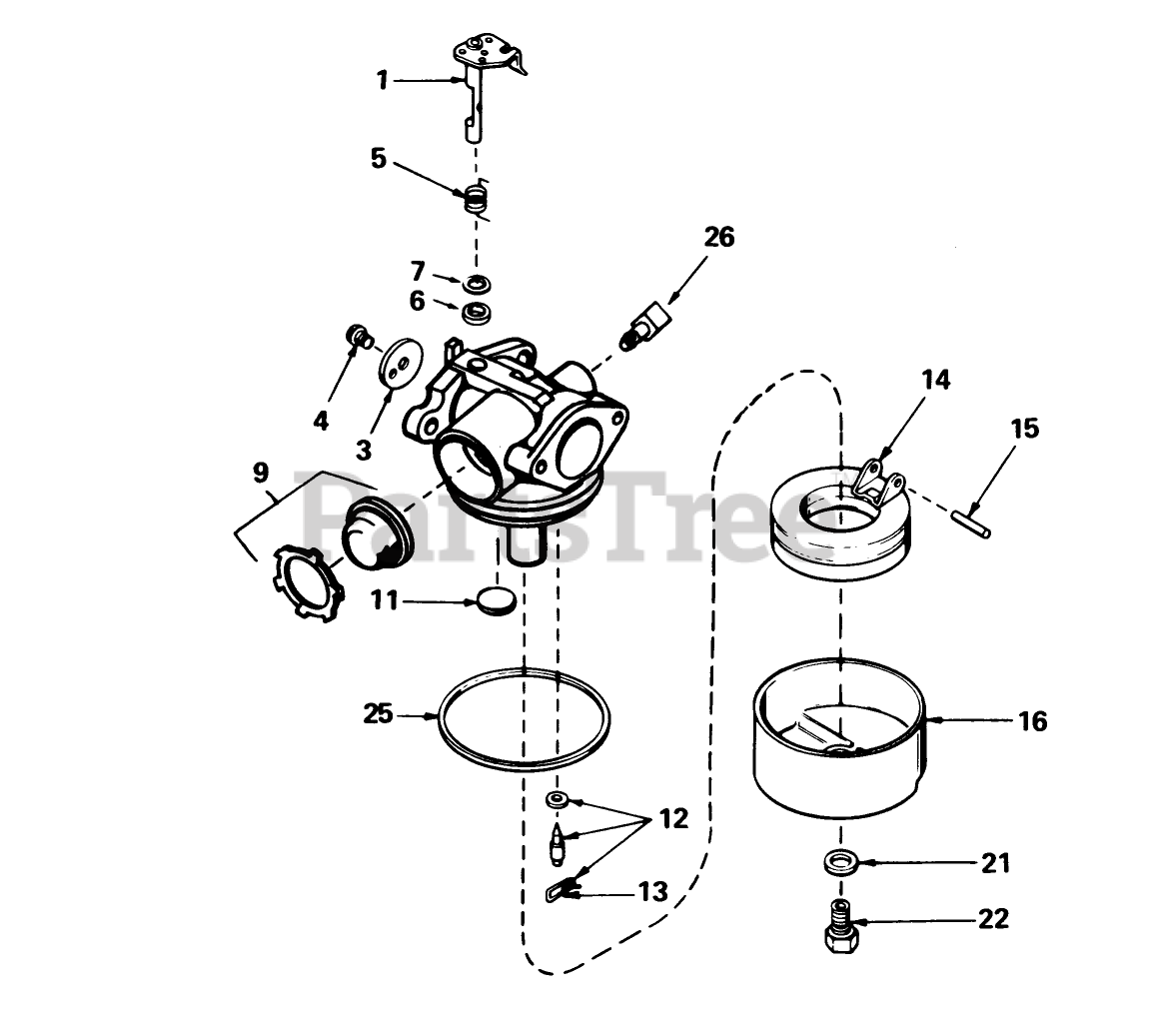 1
5
26
7
6
4
3
14
15
9
PartsTree
11
25
16
12
13
21
22