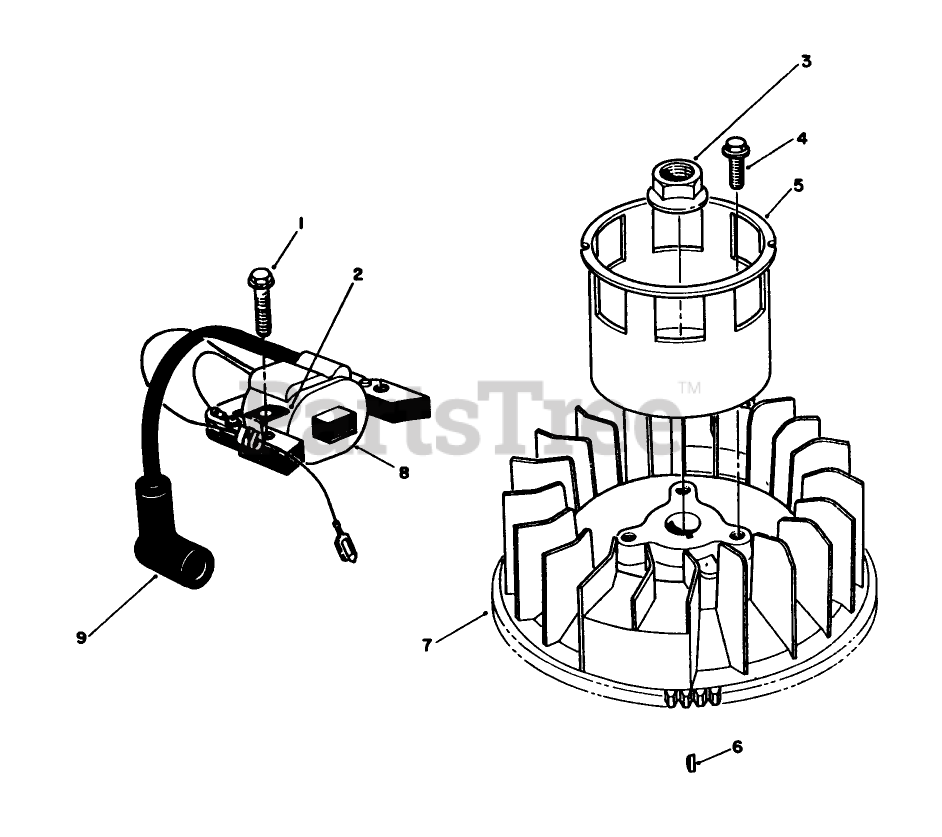 3
4
5
1
2
PartsTree™
8
9
7
6