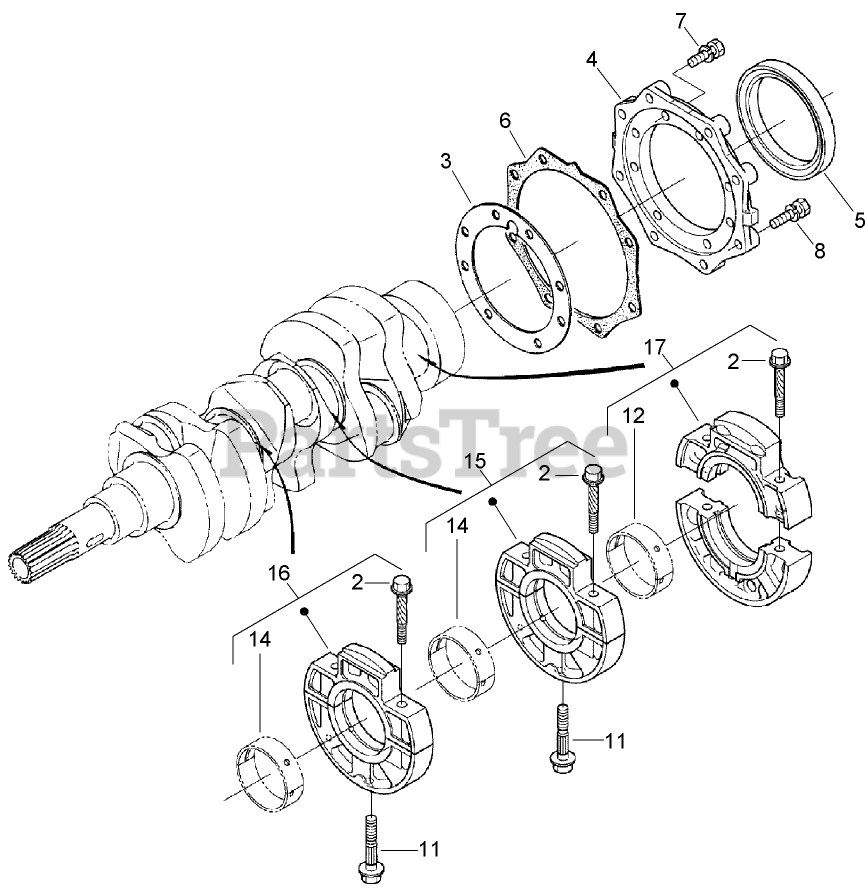 7
4
6
3
5
8
17
2
12
PartsTree
15
2
14
16
2
14
11
11