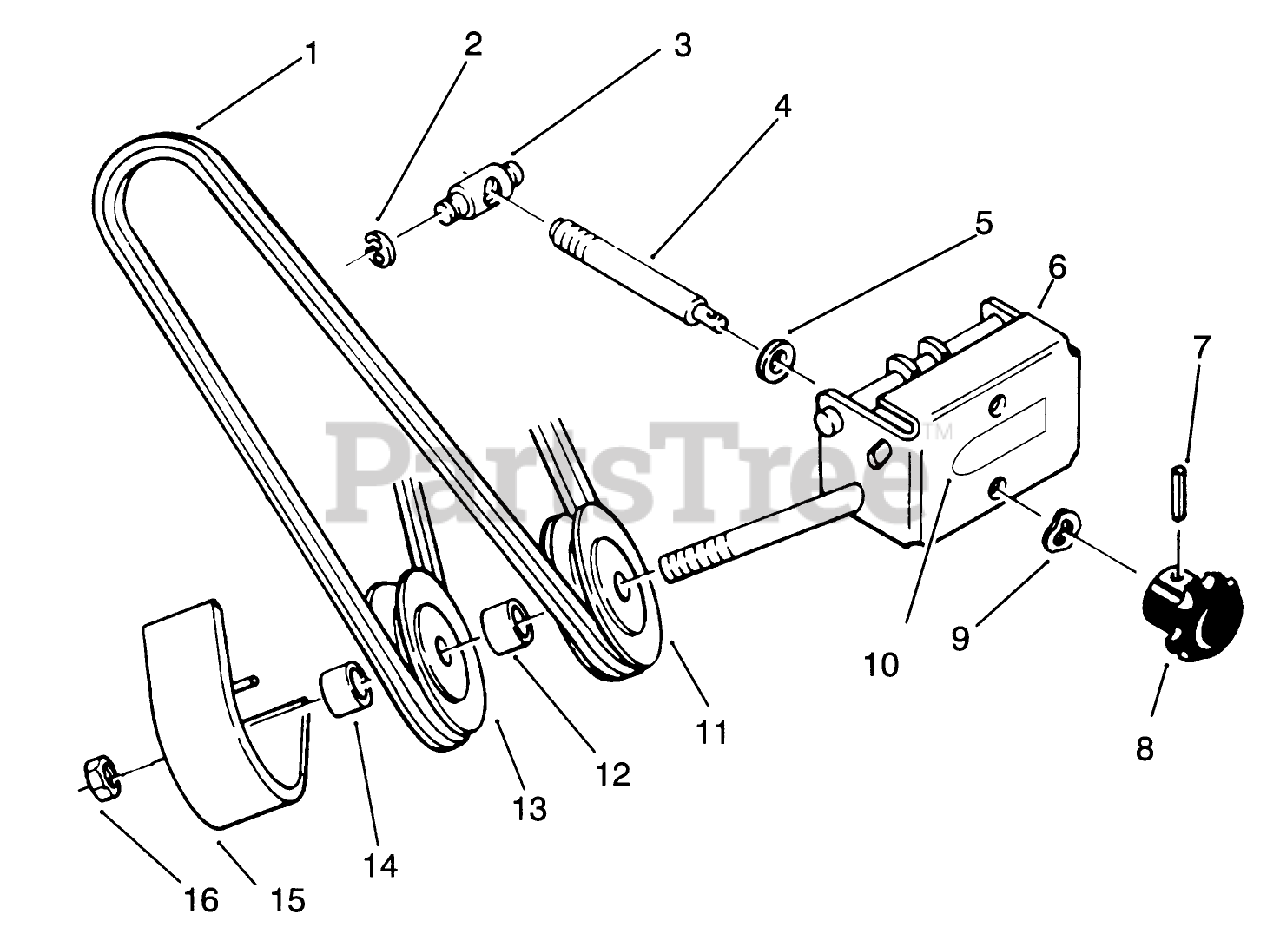 1
2
3
4
5
6
7
PartsTree™
10
9
8
11
12
13
14
15
16