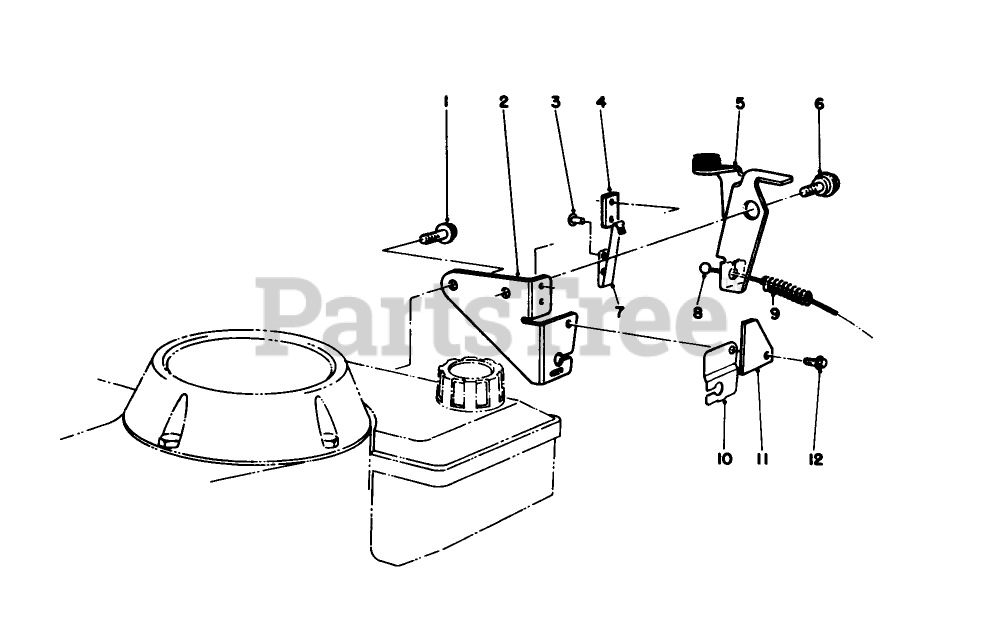 1
2
3
4
5
6
7
8
9
10
11
12
PartsTree