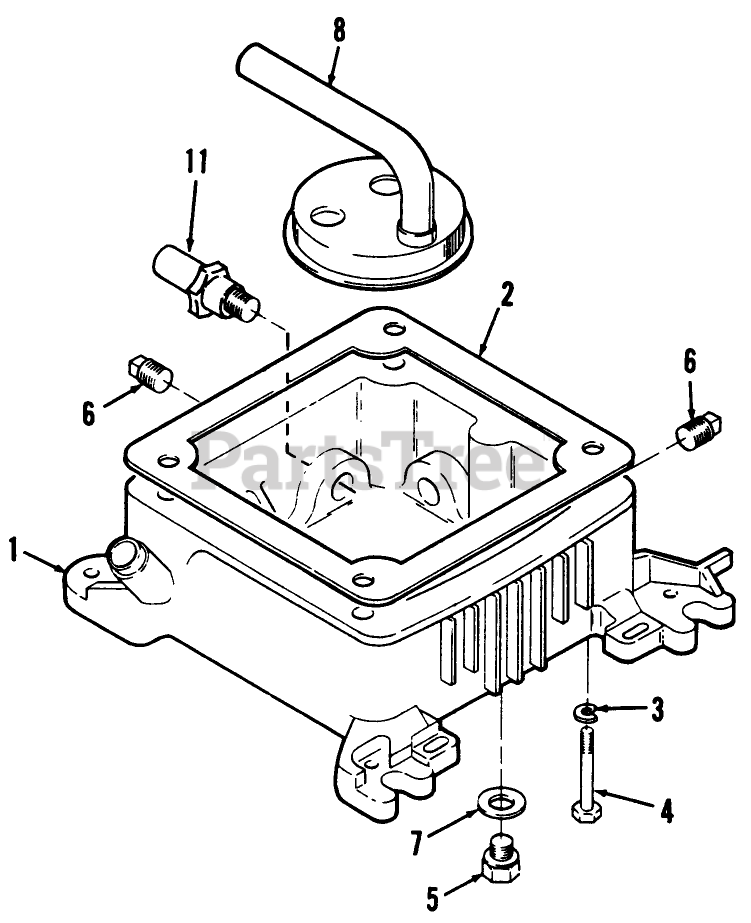 8
11
2
6
6
PartsTree
1
3
4
7
5