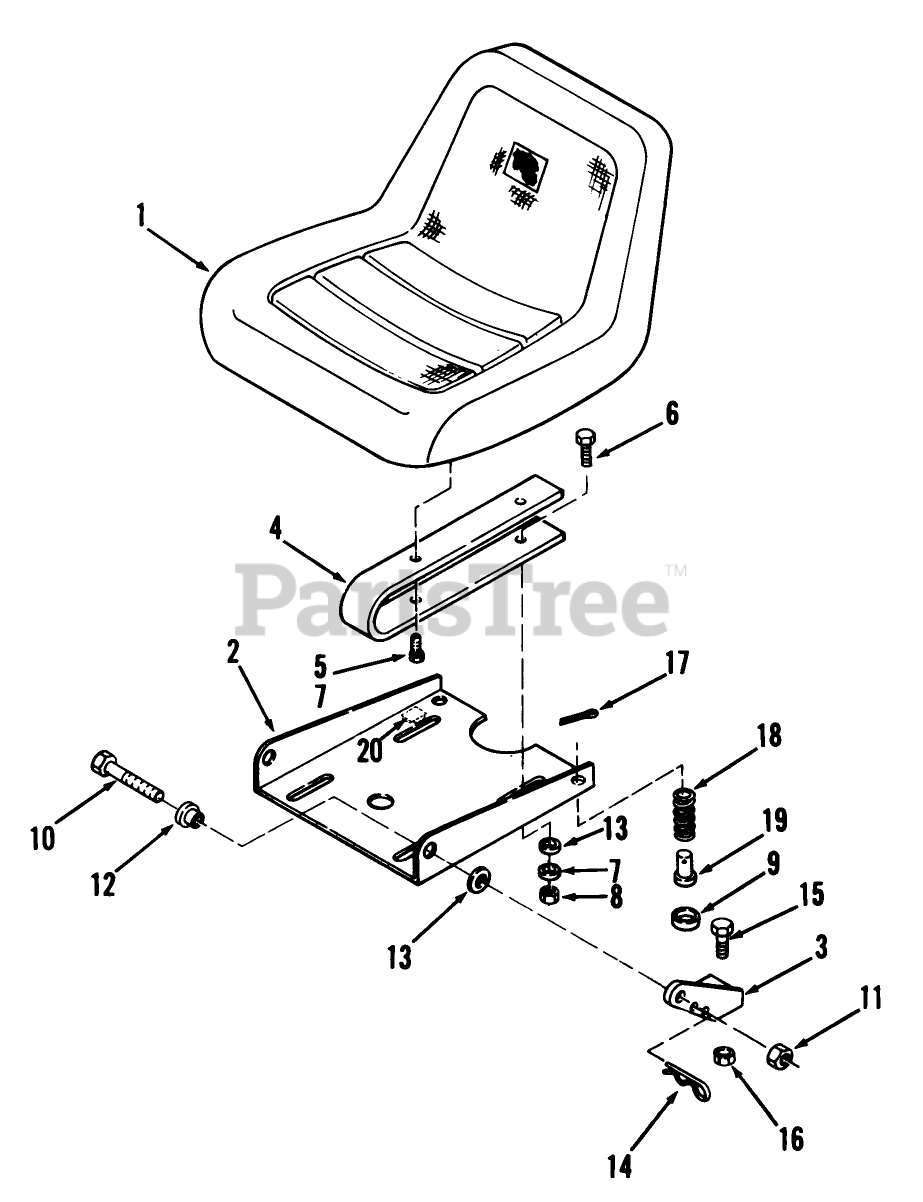 1
6
4
PartsTree™
2
5
7
17
20
18
10
12
13
7
8
19
9
15
13
3
11
14
16