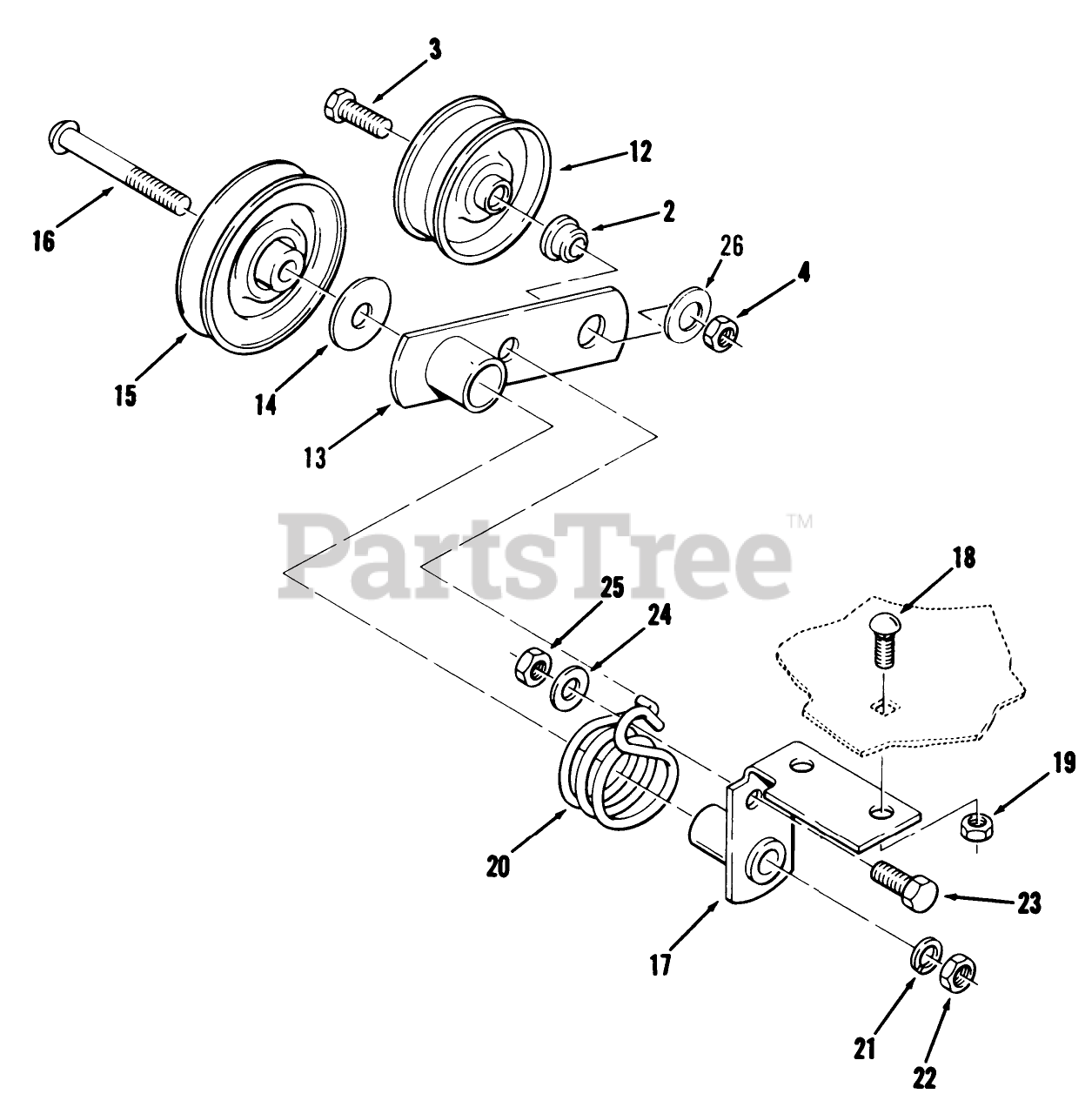 3
12
16
2
26
4
15
14
13
PartsTree™
18
25
24
19
20
23
17
21
22