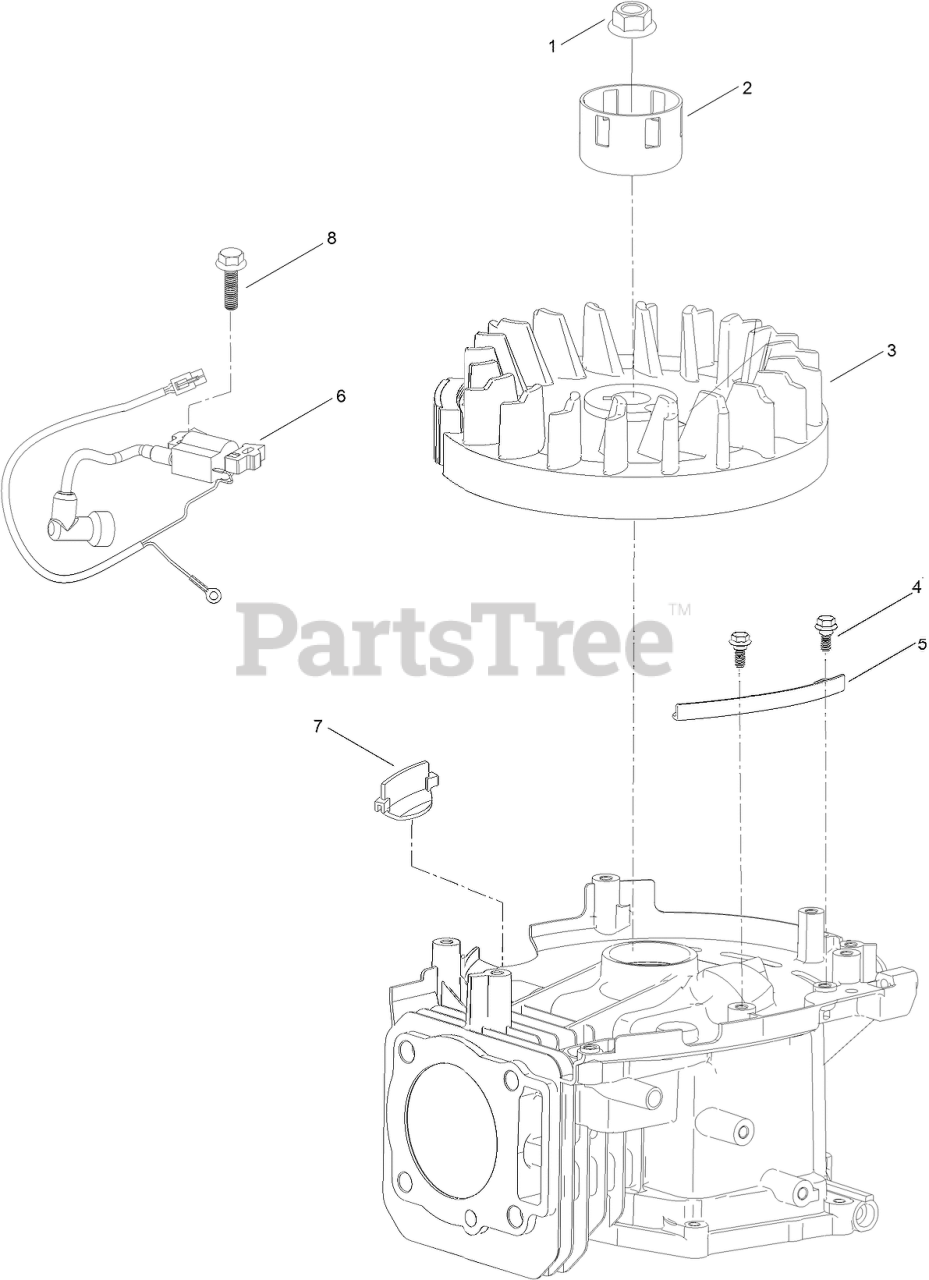 1
2
8
3
6
PartsTree™
4
5
7