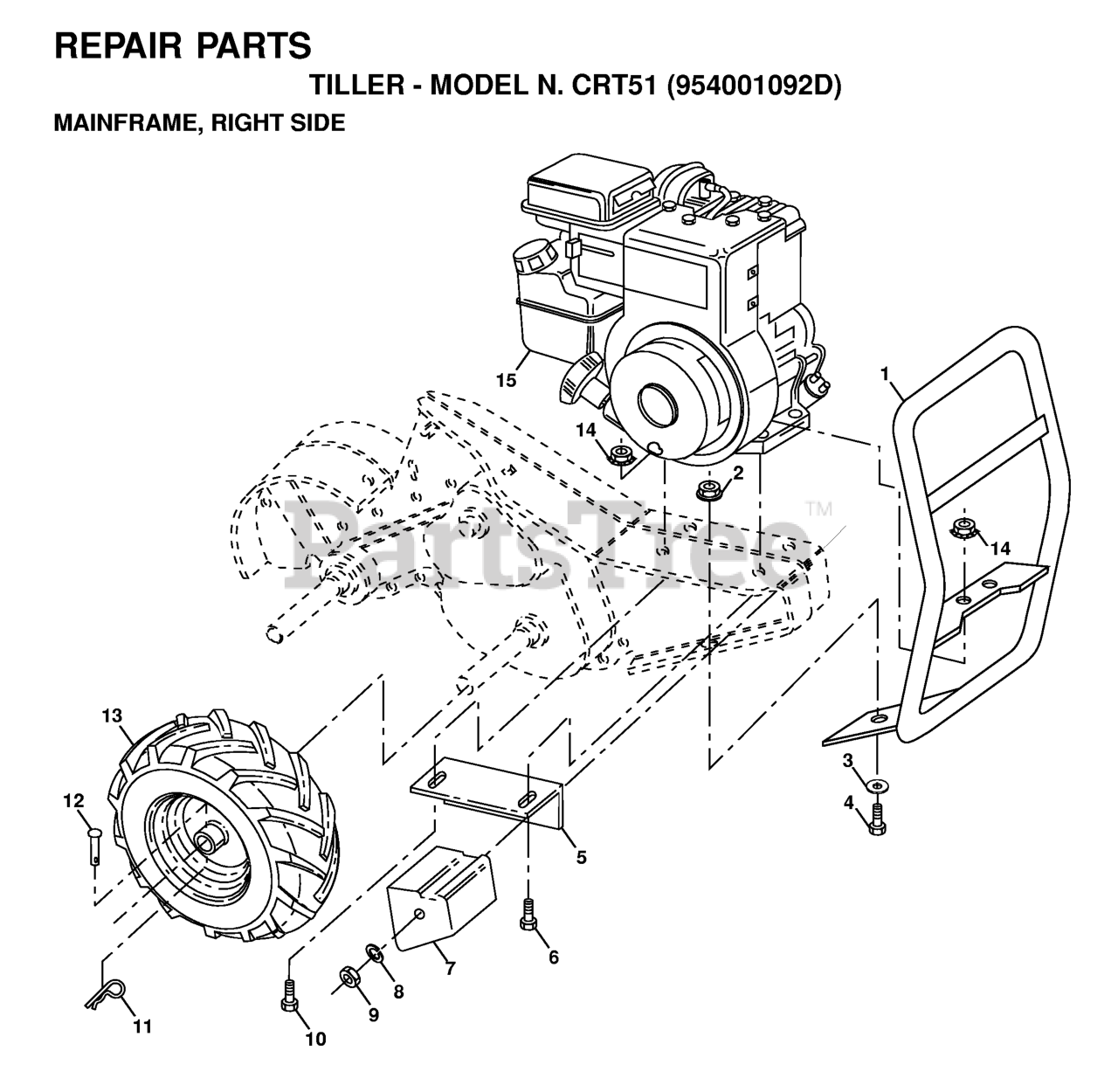 REPAIR PARTS

TILLER - MODEL N. CRT51 (954001092D)

MAINFRAME, RIGHT SIDE

15
1
14
2
PartsTree™
14
13
12
3
4
5
6
7
8
9
10
11