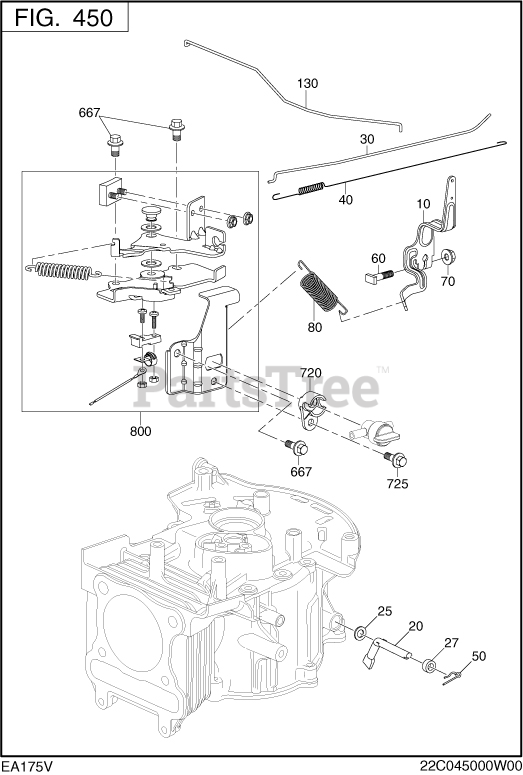 FIG. 450

130

667

30

40

10

60

70

80

720

PartsTree™

800

667

725

25

20

27

50

EA175V

22C045000W00