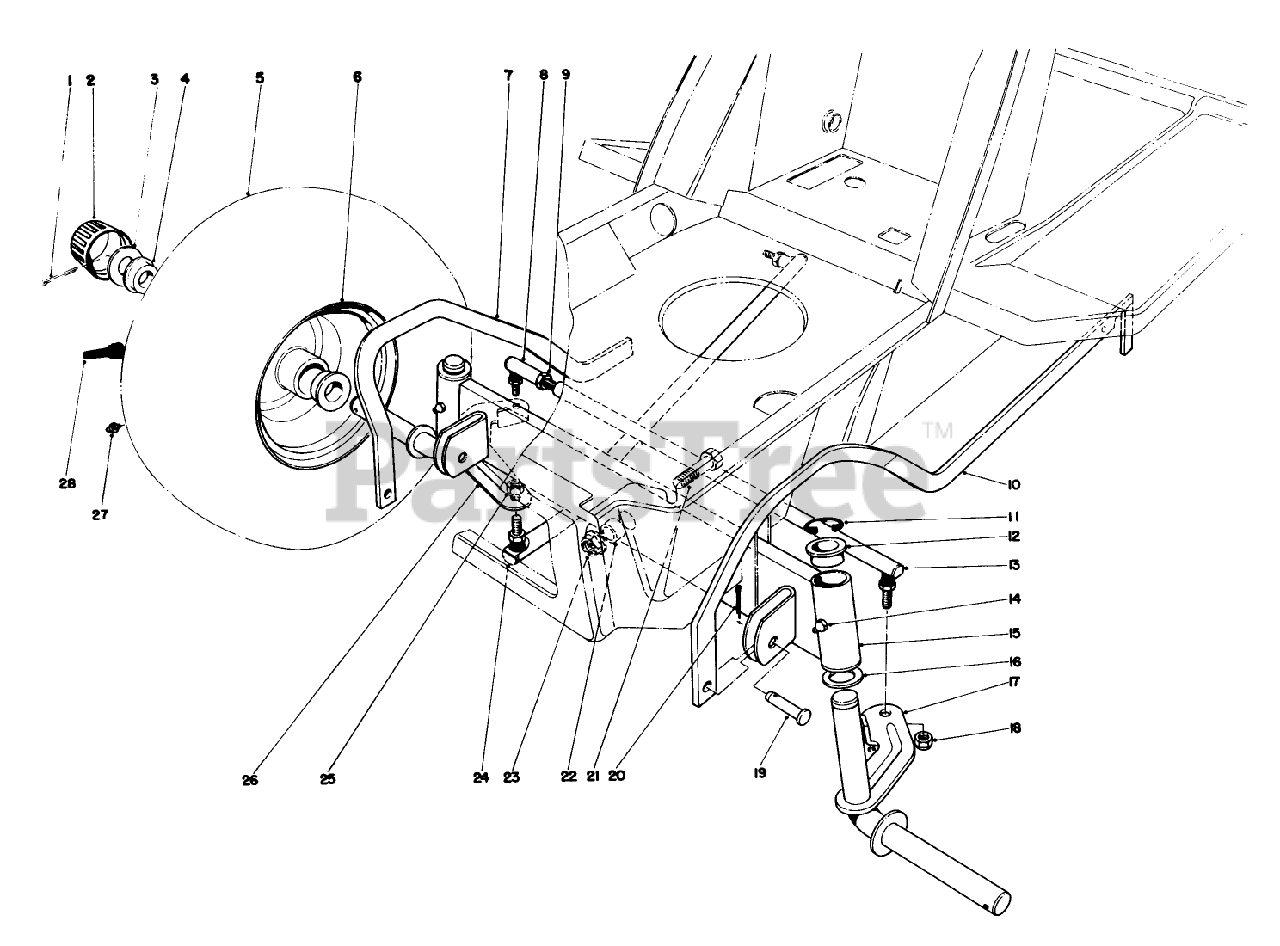 1
2
3
4
5
6
7
8
9
28
27
PartsTree™
10
11
12
13
14
15
16
17
18
19
26
25
24
23
22
21
20