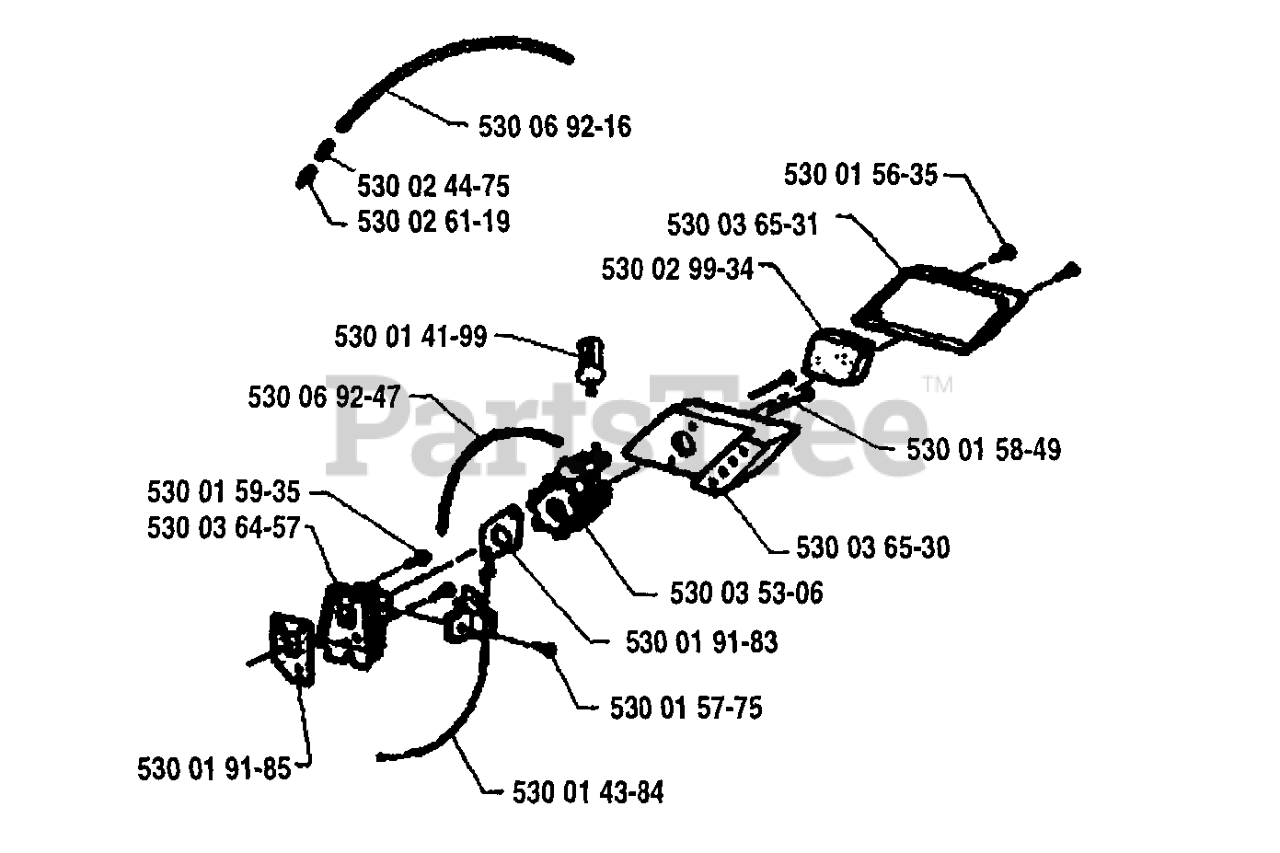 530 06 92-16
530 02 44-75
530 02 61-19
530 01 56-35
530 03 65-31
530 02 99-34
530 01 41-99
530 06 92-47
PartsTree™
530 01 58-49
530 01 59-35
530 03 64-57
530 03 65-30
530 03 53-06
530 01 91-83
530 01 57-75
530 01 91-85
530 01 43-84