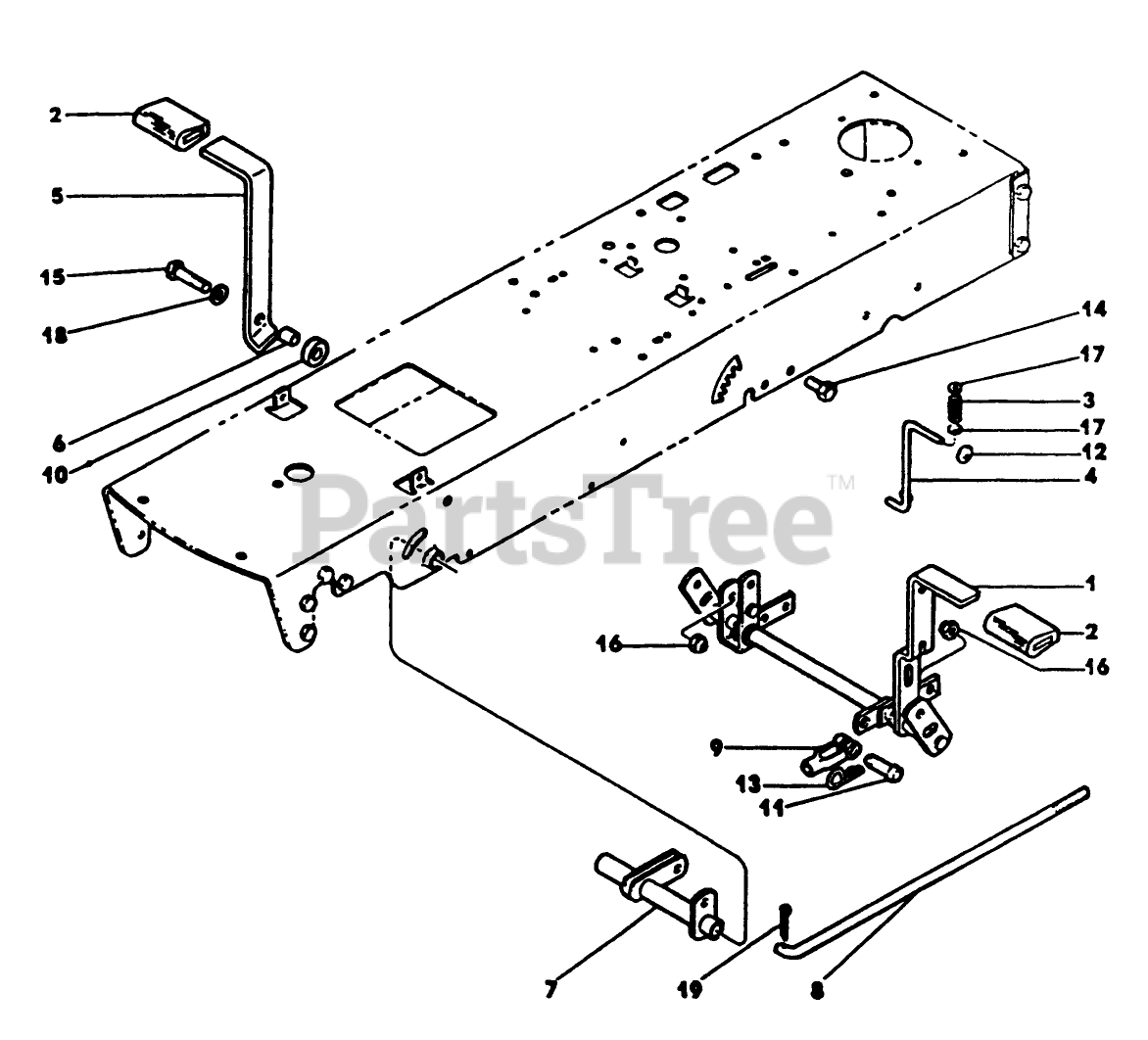 2
5
15
18
6
10
14
17
3
17
12
4
PartsTree™
1
2
16
16
9
13
11
7
19
8