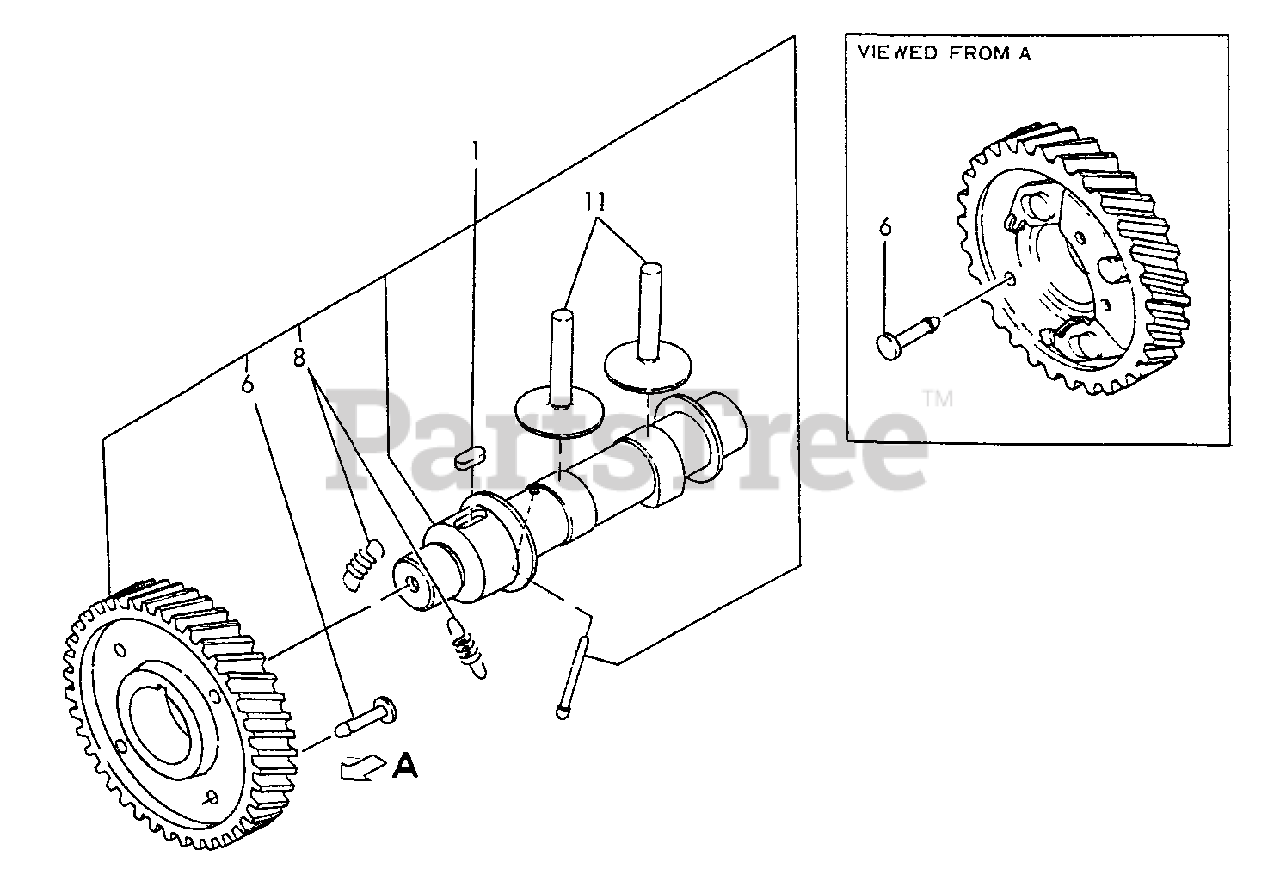 VIEWED FROM A

6

1

11

8

6

A

PartsTree™