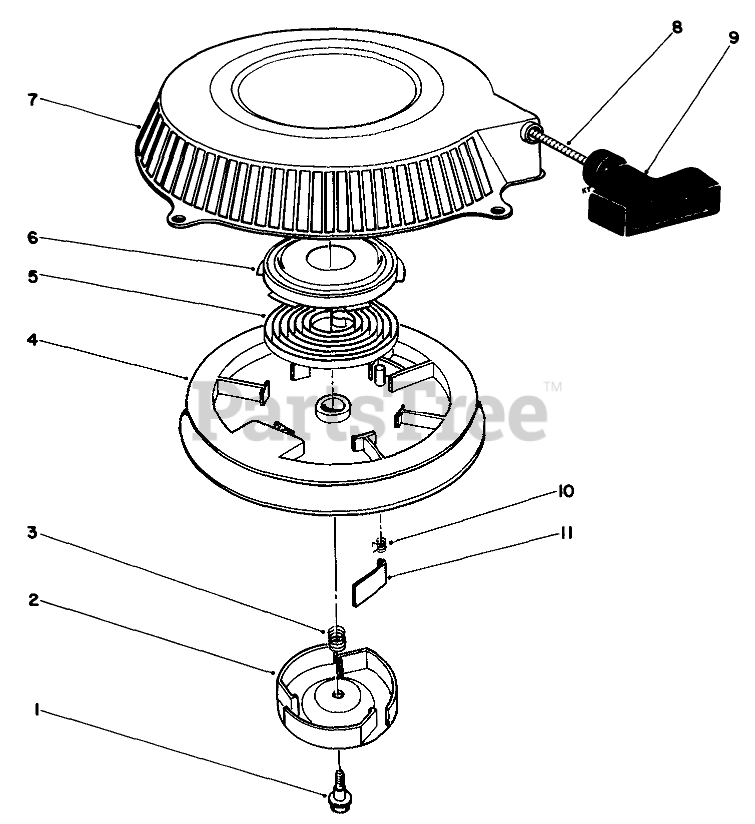 8
9
7
6
5
4
PartsTree™
10
11
3
2
1